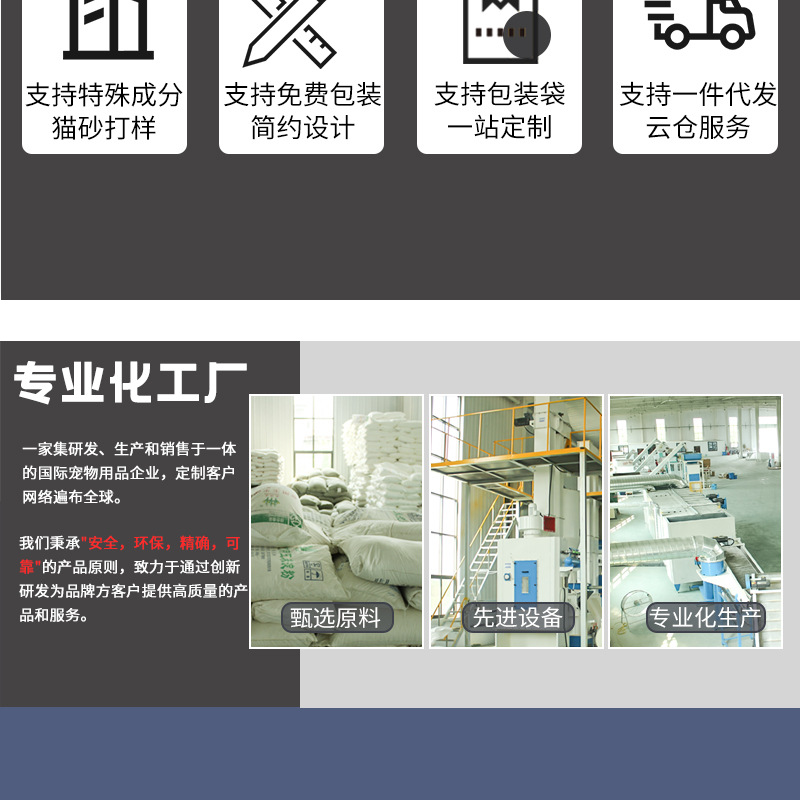 支持特殊成分
猫砂打样

支持免费包装
简约设计

支持包装袋
一站定制

支持一件代发
云仓服务

专业化工厂

一家集研发、生产和销售于一体的国际宠物用品企业，定制客户网络遍布全球。

我们秉承"安全，环保，精确，可靠"的产品原则，致力于通过创新研发为品牌方客户提供高质量的产品和服务。

甄选原料

先进设备

专业化生产