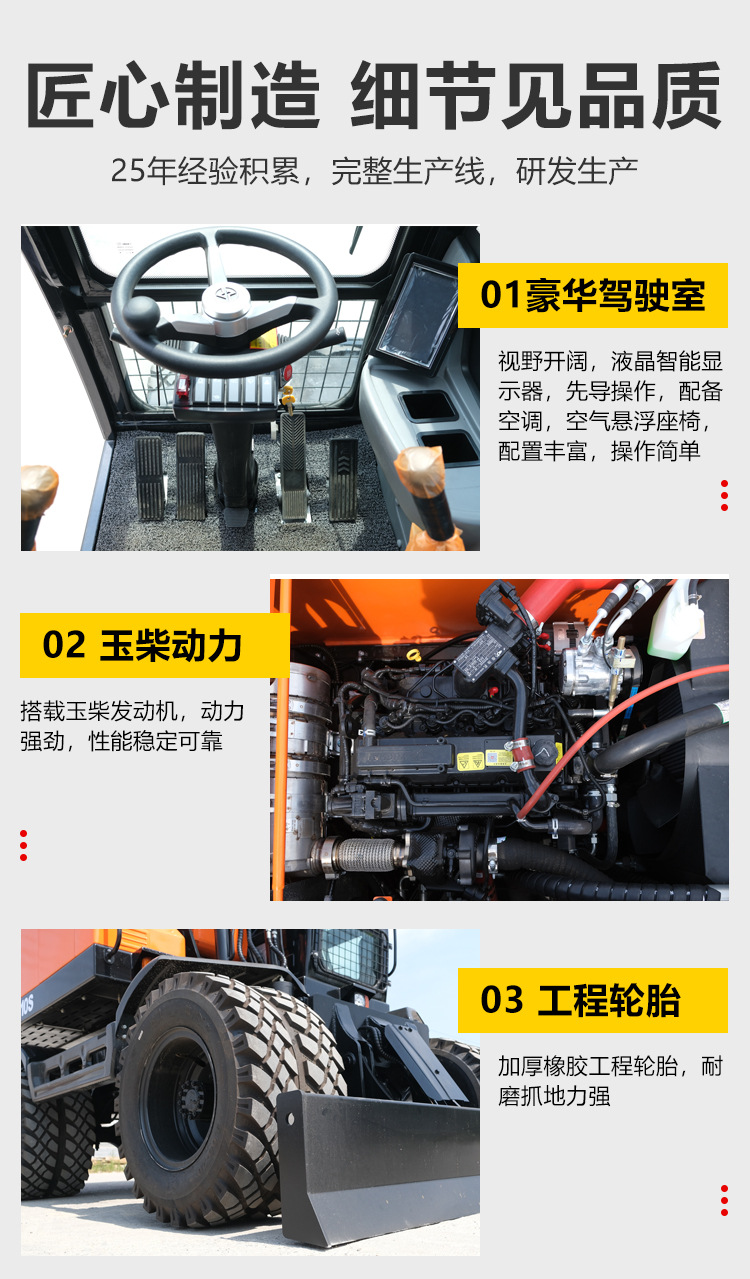 匠心制造 细节见品质

25年经验积累，完整生产线，研发生产

01豪华驾驶室

视野开阔，液晶智能显示器，先导操作，配备空调，空气悬浮座椅，配置丰富，操作简单

02 玉柴动力

搭载玉柴发动机，动力强劲，性能稳定可靠

03 工程轮胎

加厚橡胶工程轮胎，耐磨抓地力强