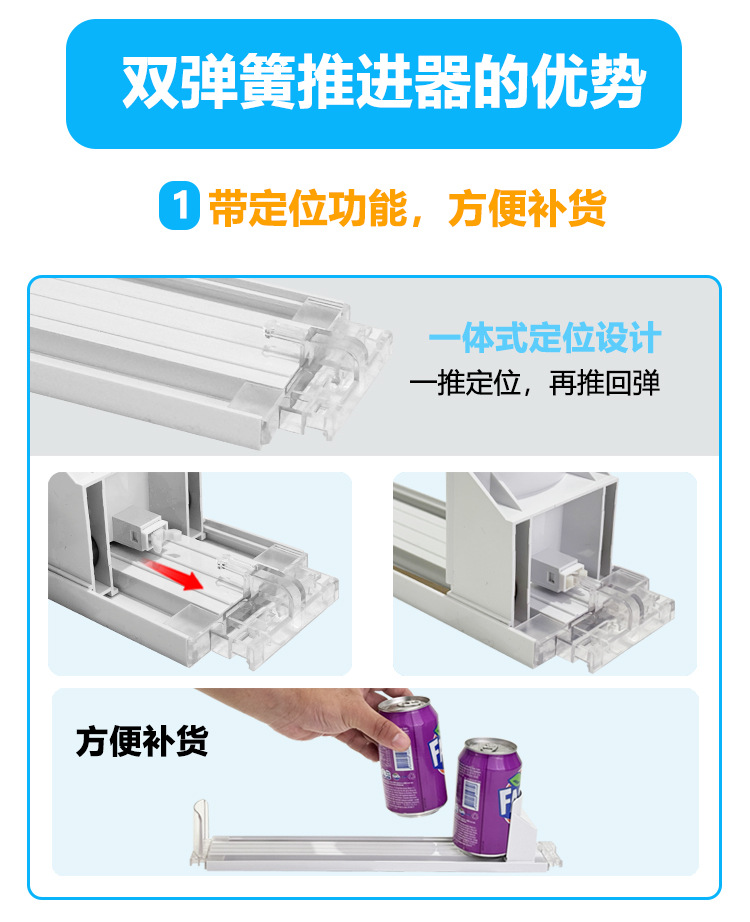 双弹簧推进器的优势

1 带定位功能，方便补货

一体式定位设计

一推定位，再推回弹

方便补货