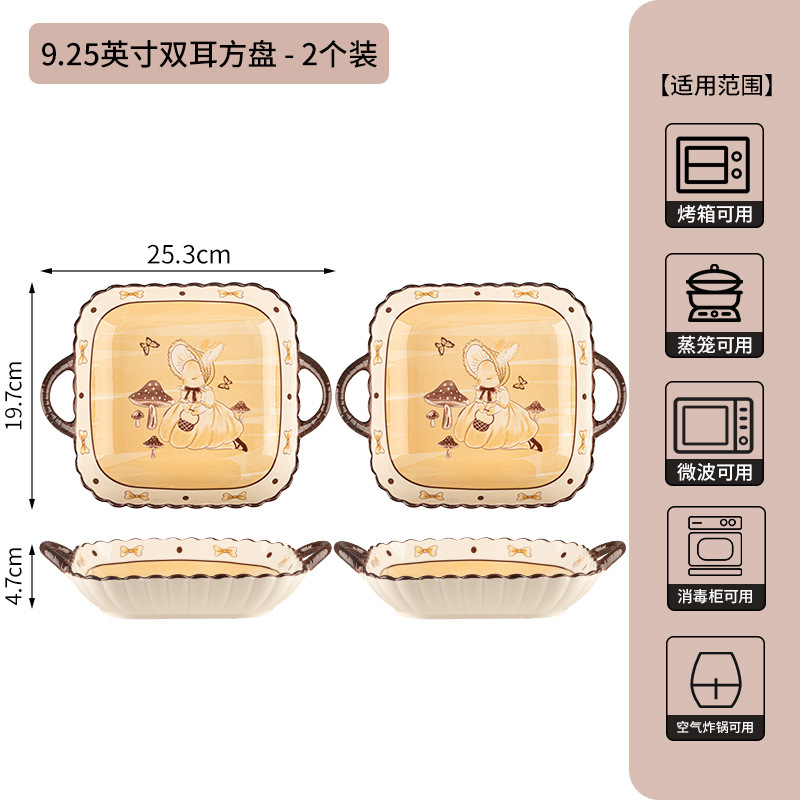 9.25英寸双耳方盘 - 2个装

25.3cm

19.7cm

4.7cm

【适用范围】

烤箱可用

蒸笼可用

微波可用

消毒柜可用

空气炸锅可用