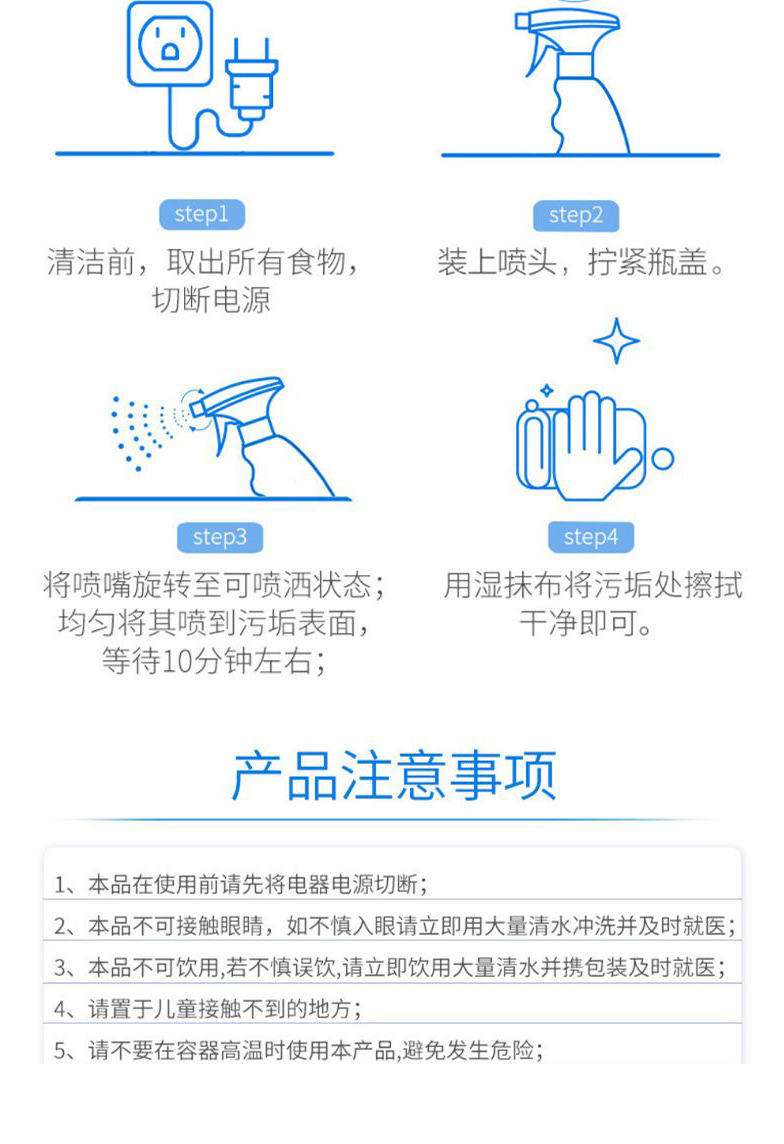 step1
清洁前，取出所有食物，切断电源

step2
装上喷头，拧紧瓶盖。

step3
将喷嘴旋转至可喷洒状态；均匀将其喷到污垢表面，等待10分钟左右；

step4
用湿抹布将污垢处擦拭干净即可。

产品注意事项

1、本品在使用前请先将电器电源切断；

2、本品不可接触眼睛，如不慎入眼请立即用大量清水冲洗并及时就医；

3、本品不可饮用,若不慎误饮,请立即饮用大量清水并携包装及时就医；

4、请置于儿童接触不到的地方；

5、请不要在容器高温时使用本产品,避免发生危险；