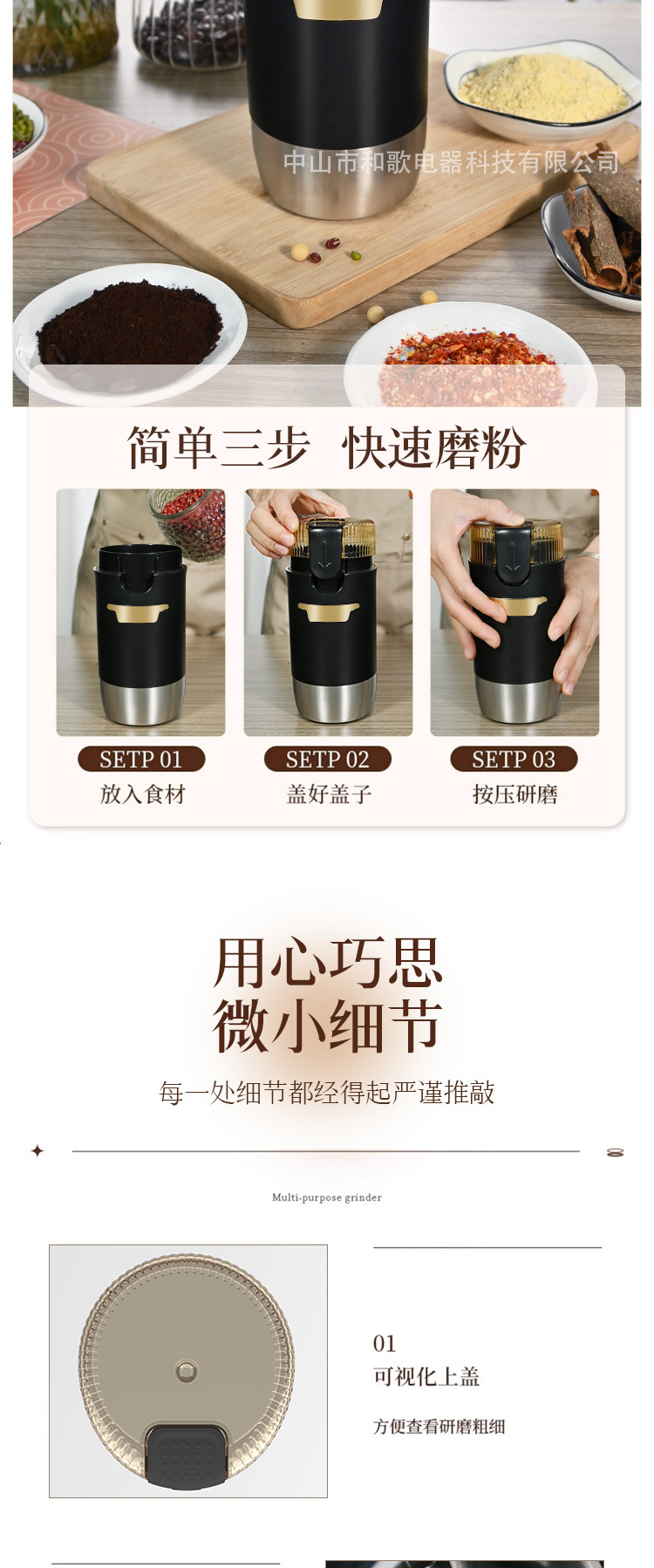 中山市和歌电器科技有限公司

简单三步 快速磨粉

SETP 01
放入食材

SETP 02
盖好盖子

SETP 03
按压研磨

用心巧思
微小细节

每一处细节都经得起严谨推敲

Multi-purpose grinder

01
可视化上盖

方便查看研磨粗细