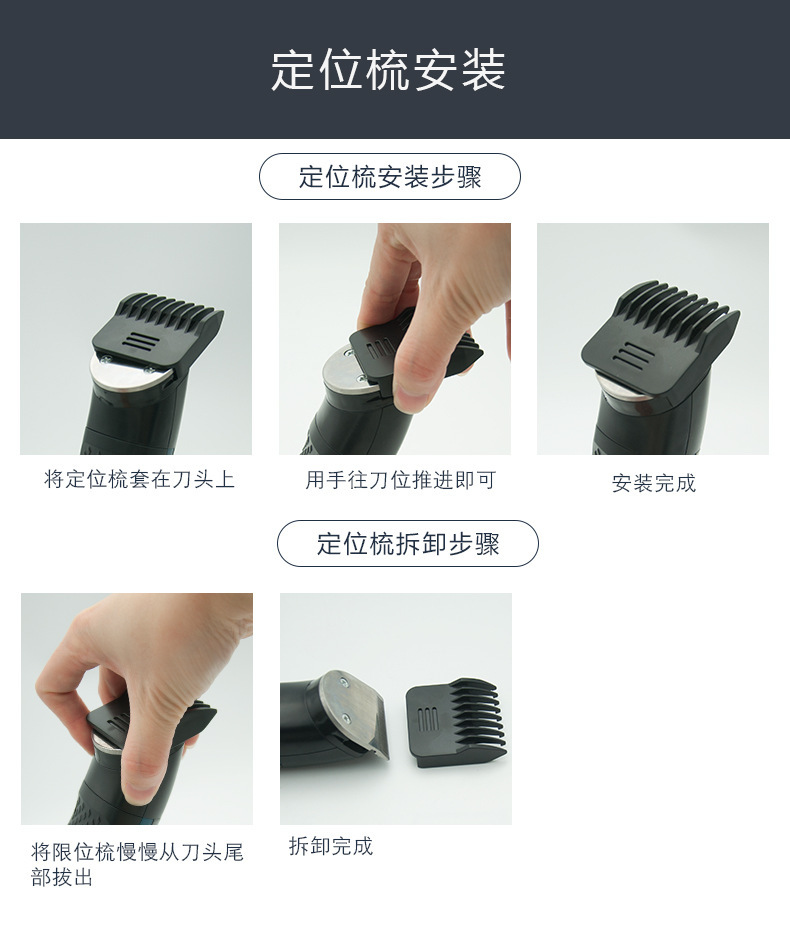 定位梳安装

定位梳安装步骤

将定位梳套在刀头上

用手往刀位推进即可

安装完成

定位梳拆卸步骤

将限位梳慢慢从刀头尾部拔出

拆卸完成