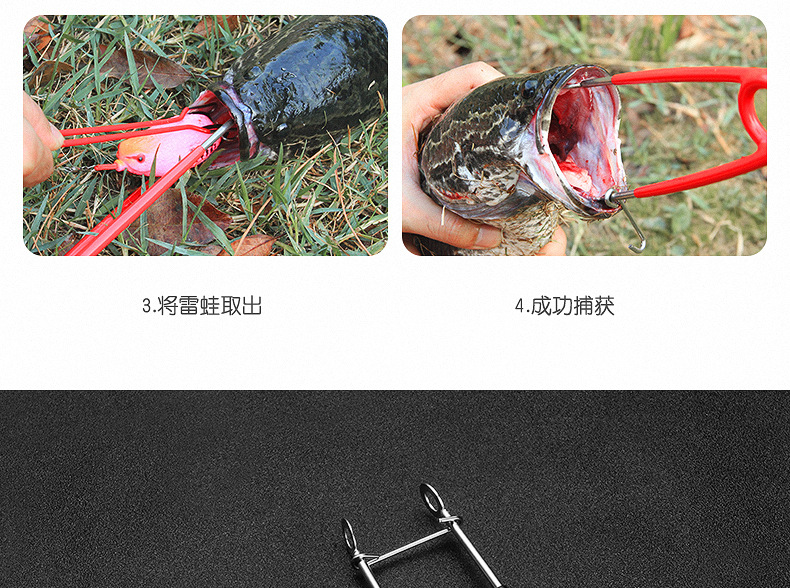 3.将雷蛙取出

4.成功捕获