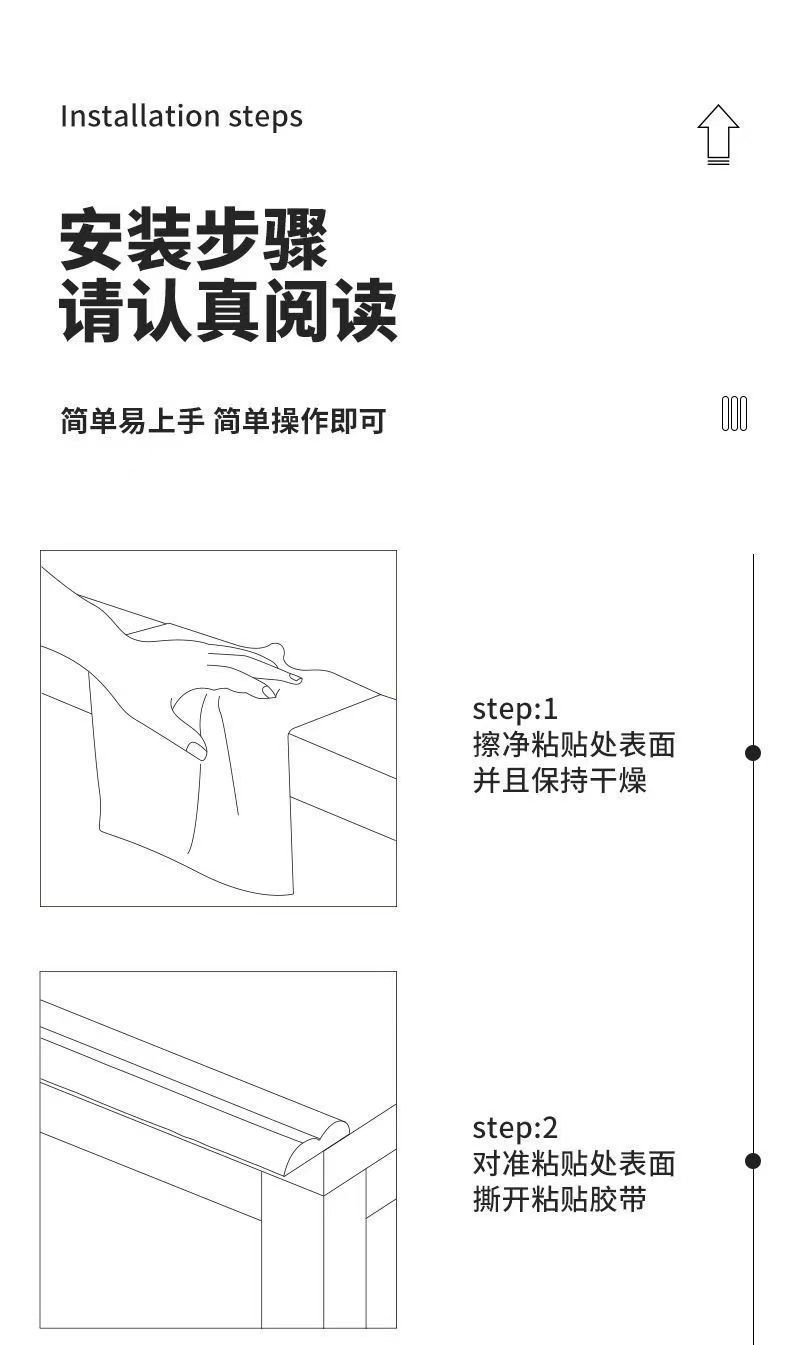 Installation steps

安装步骤
请认真阅读

简单易上手 简单操作即可

step:1
擦净粘贴处表面
并且保持干燥

step:2
对准粘贴处表面
撕开粘贴胶带