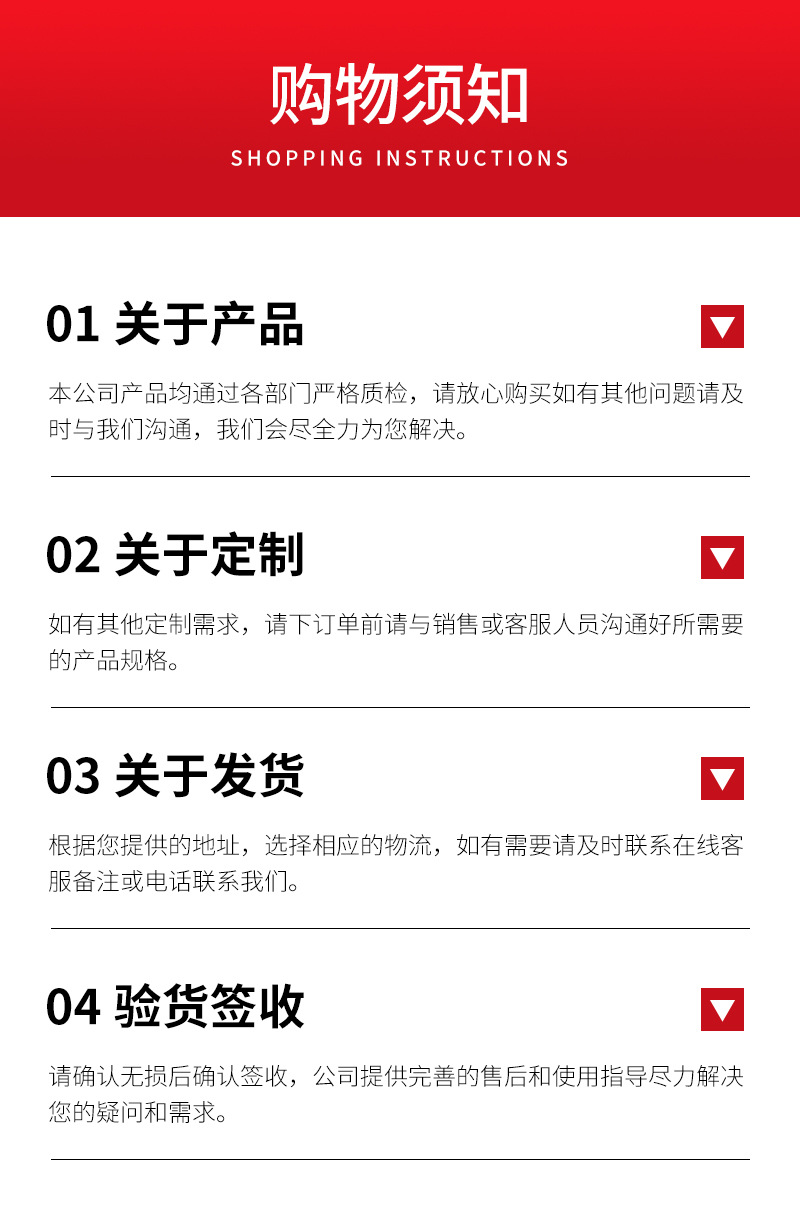 购物须知

SHOPPING INSTRUCTIONS

01 关于产品

本公司产品均通过各部门严格质检，请放心购买如有其他问题请及时与我们沟通，我们会尽全力为您解决。

02 关于定制

如有其他定制需求，请下订单前请与销售或客服人员沟通好所需要的产品规格。

03 关于发货

根据您提供的地址，选择相应的物流，如有需要请及时联系在线客服备注或电话联系我们。

04 验货签收

请确认无损后确认签收，公司提供完善的售后和使用指导尽力解决您的疑问和需求。