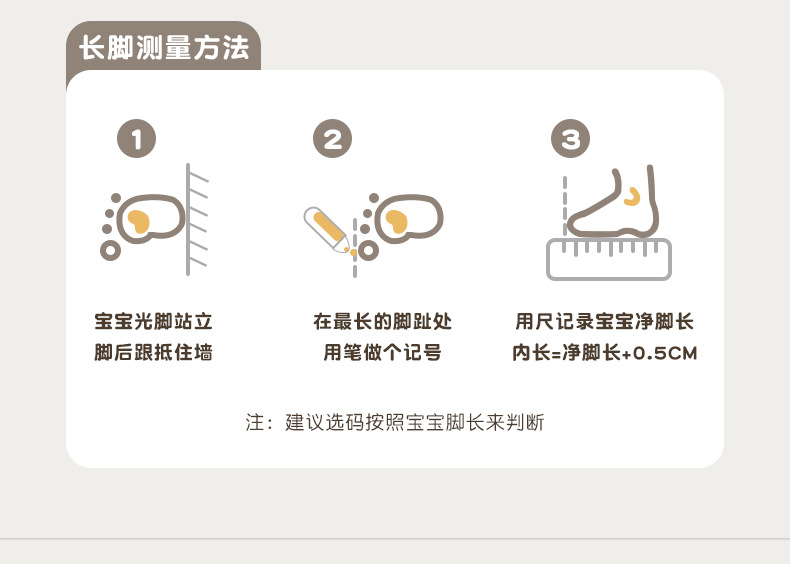 长脚测量方法

1

宝宝光脚站立
脚后跟抵住墙

2

在最长的脚趾处
用笔做个记号

3

用尺记录宝宝净脚长
内长=净脚长+0.5CM

注：建议选码按照宝宝脚长来判断