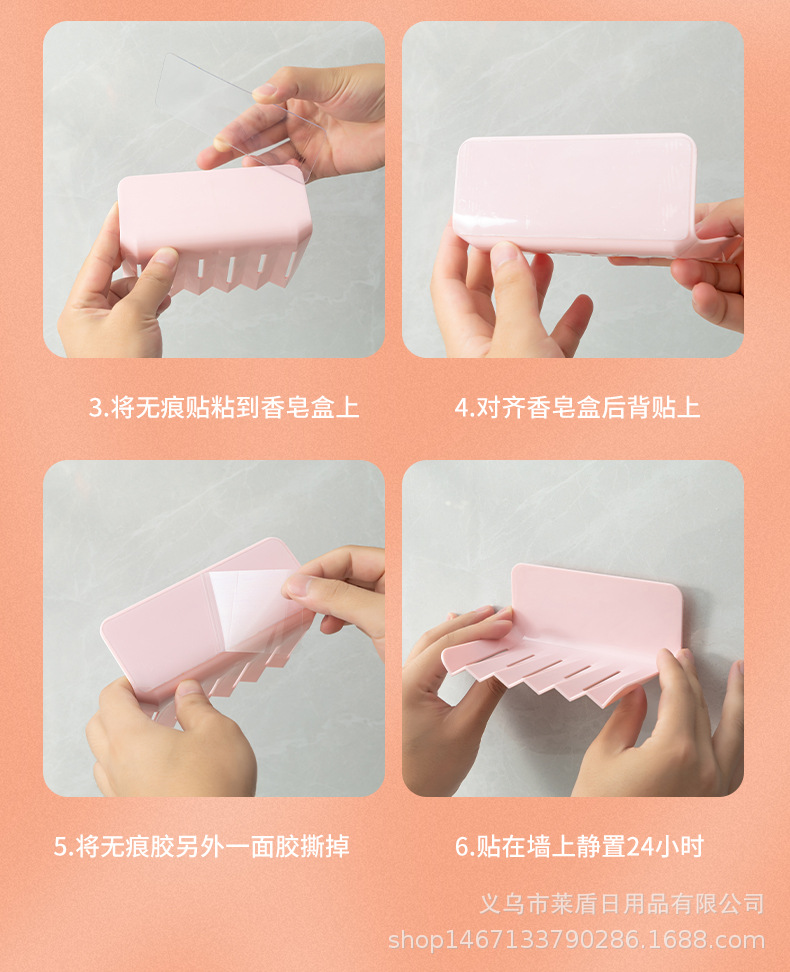 3.将无痕贴粘到香皂盒上

4.对齐香皂盒后背贴上

5.将无痕胶另外一面胶撕掉

6.贴在墙上静置24小时

义乌市莱盾日用品有限公司
shop1467133790286.1688.com