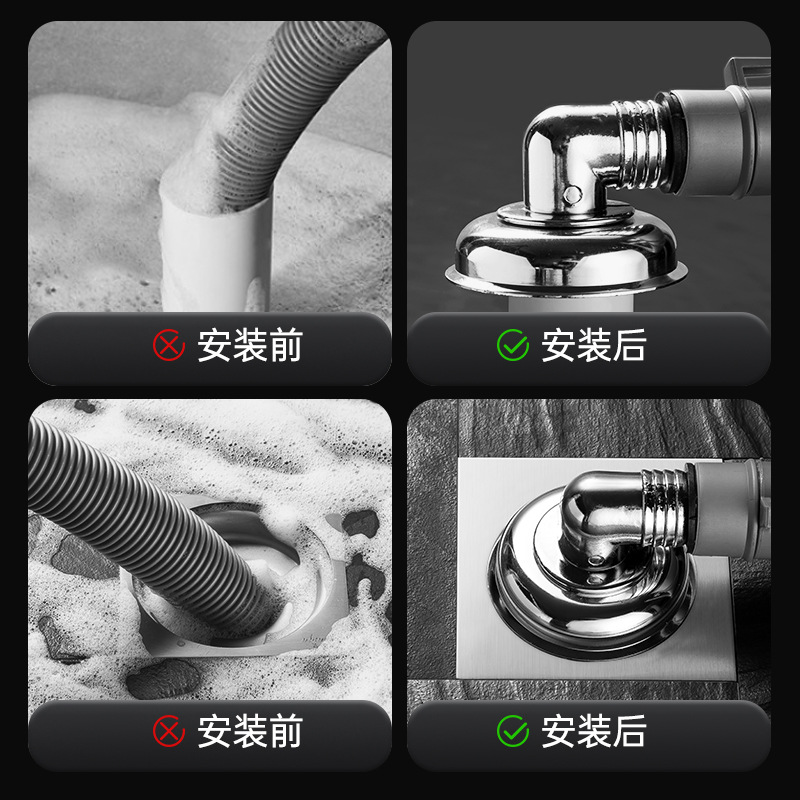 安装前

安装后

安装前

安装后