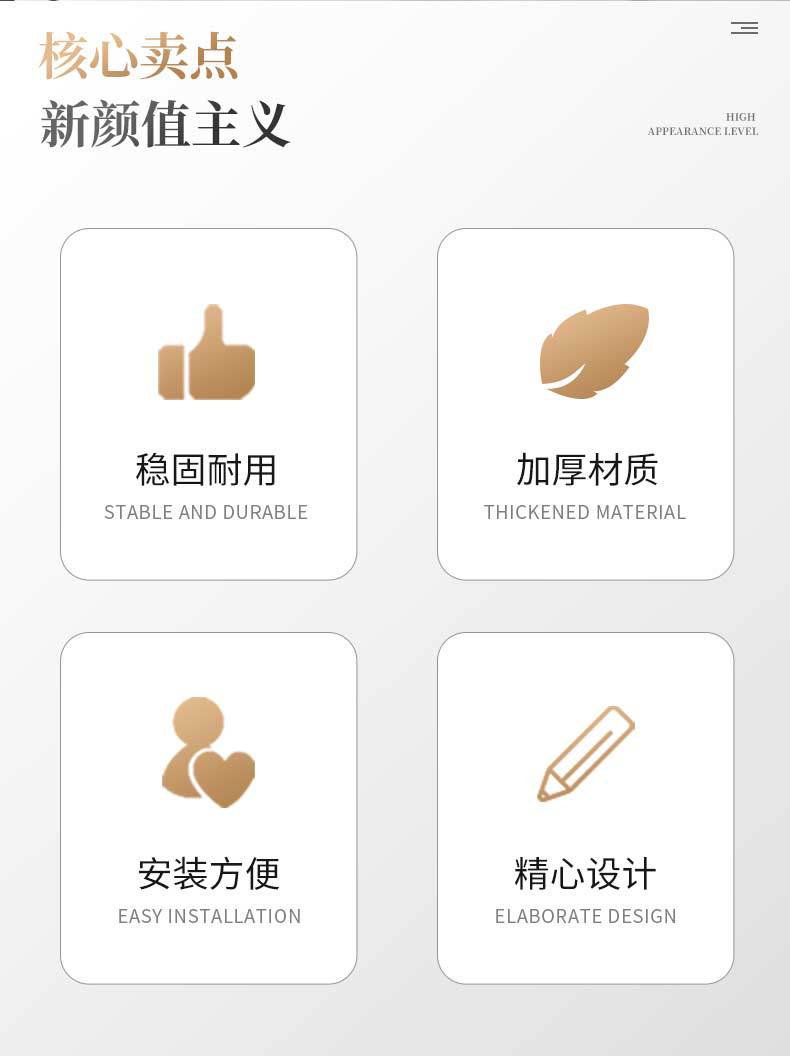 核心卖点

新颜值主义

HIGH
APPEARANCE LEVEL

稳固耐用
STABLE AND DURABLE

加厚材质
THICKENED MATERIAL

安装方便
EASY INSTALLATION

精心设计
ELABORATE DESIGN