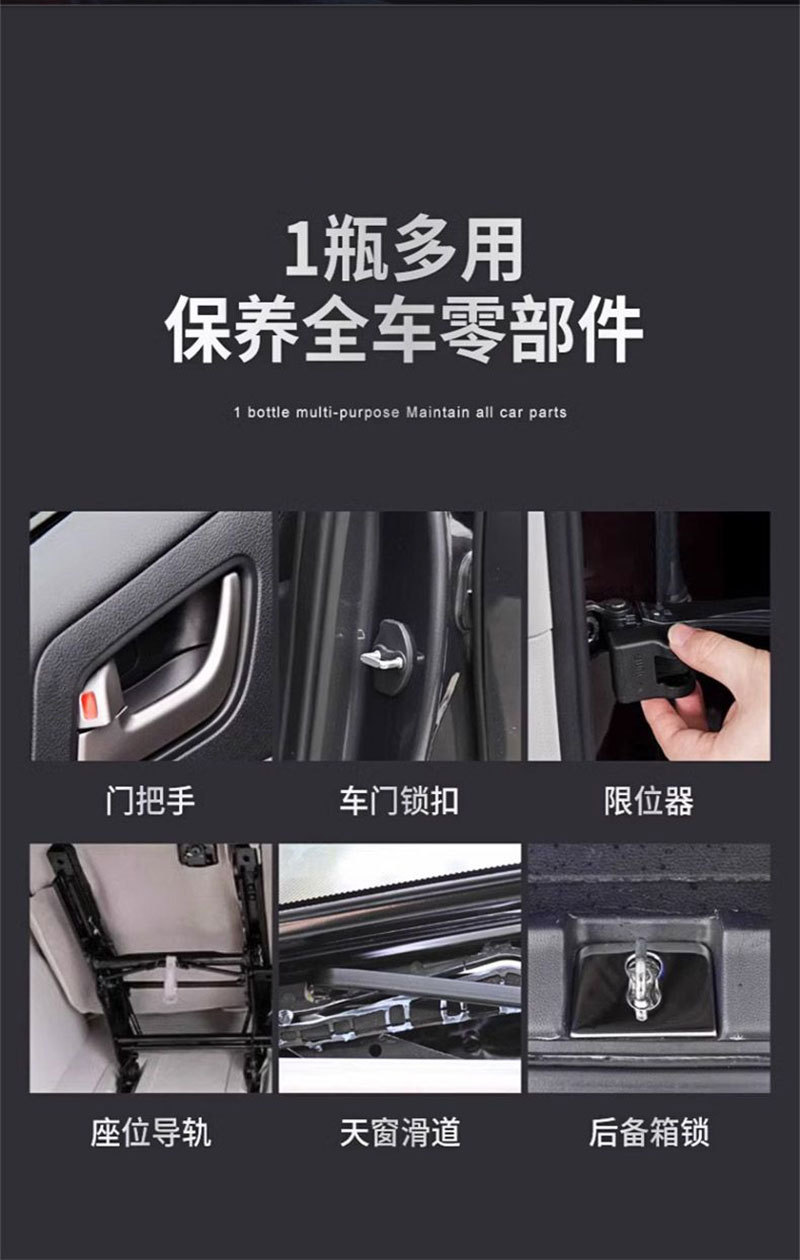 1瓶多用
保养全车零部件

1 bottle multi-purpose Maintain all car parts

门把手

车门锁扣

限位器

座位导轨

天窗滑道

后备箱锁