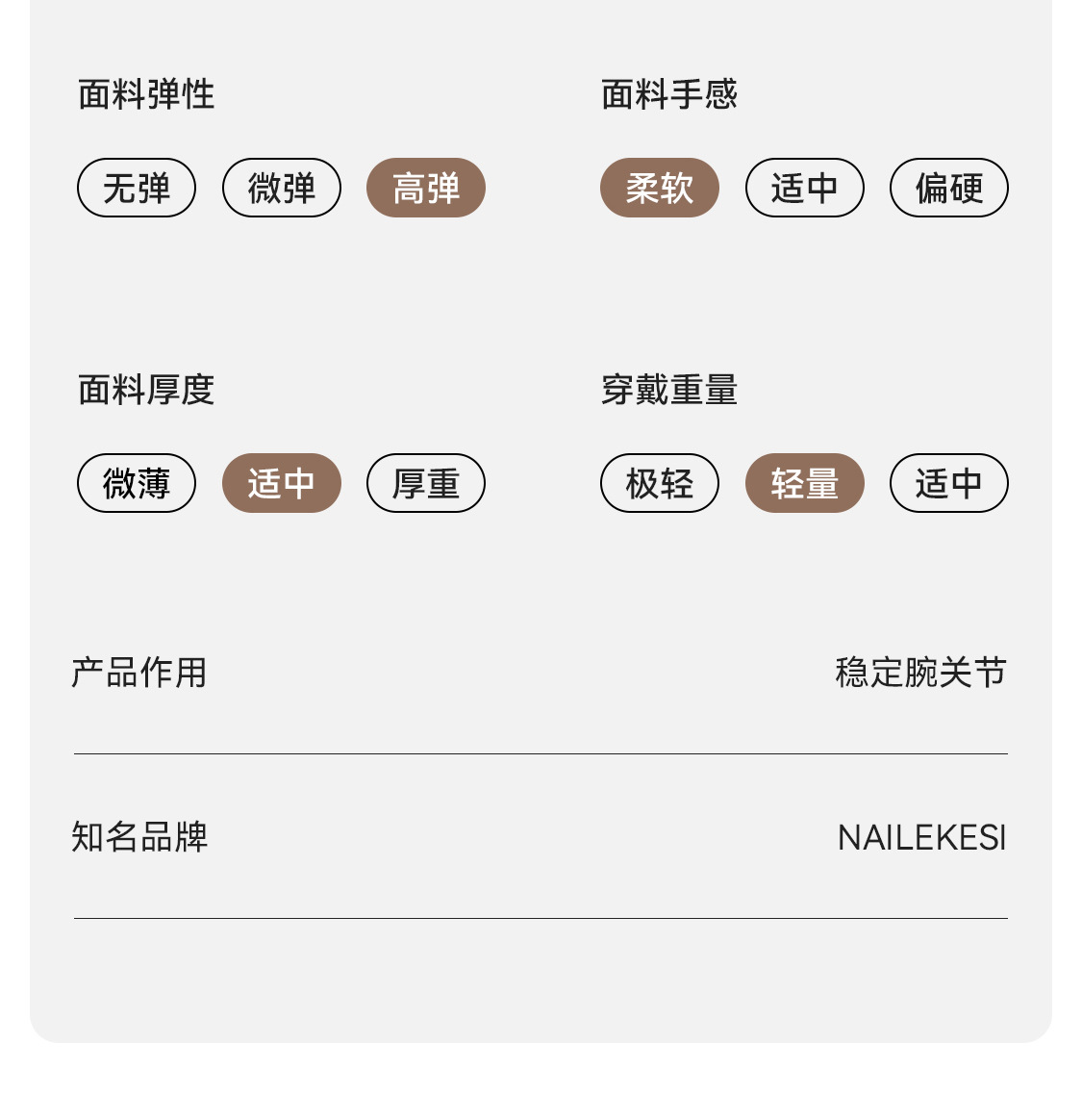 面料弹性

无弹 微弹 高弹

面料手感

柔软 适中 偏硬

面料厚度

微薄 适中 厚重

穿戴重量

极轻 轻量 适中

产品作用 稳定腕关节

知名品牌 NAILEKESI