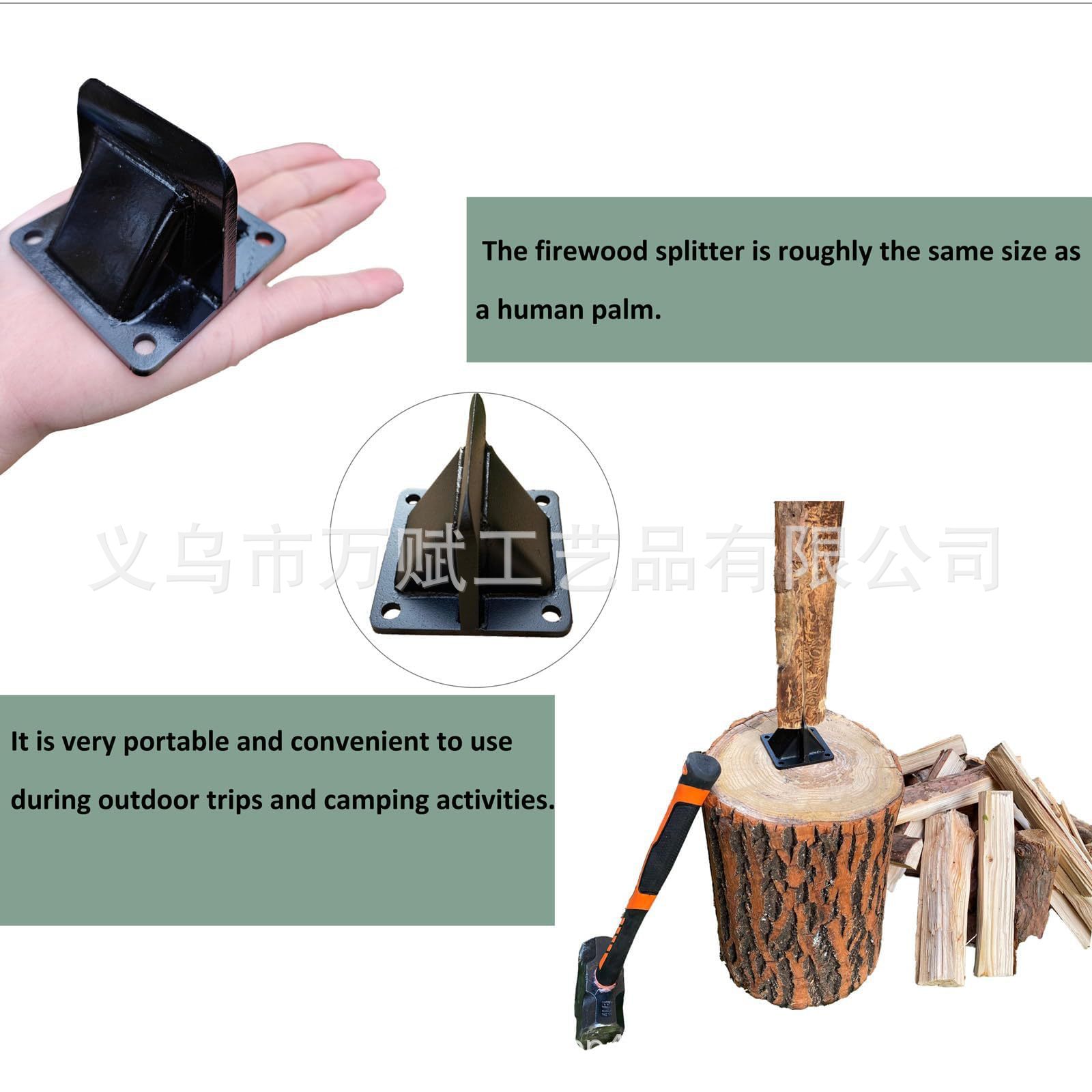 The firewood splitter is roughly the same size as a human palm.

义乌市万赋工艺品有限公司

It is very portable and convenient to use during outdoor trips and camping activities.

4LB