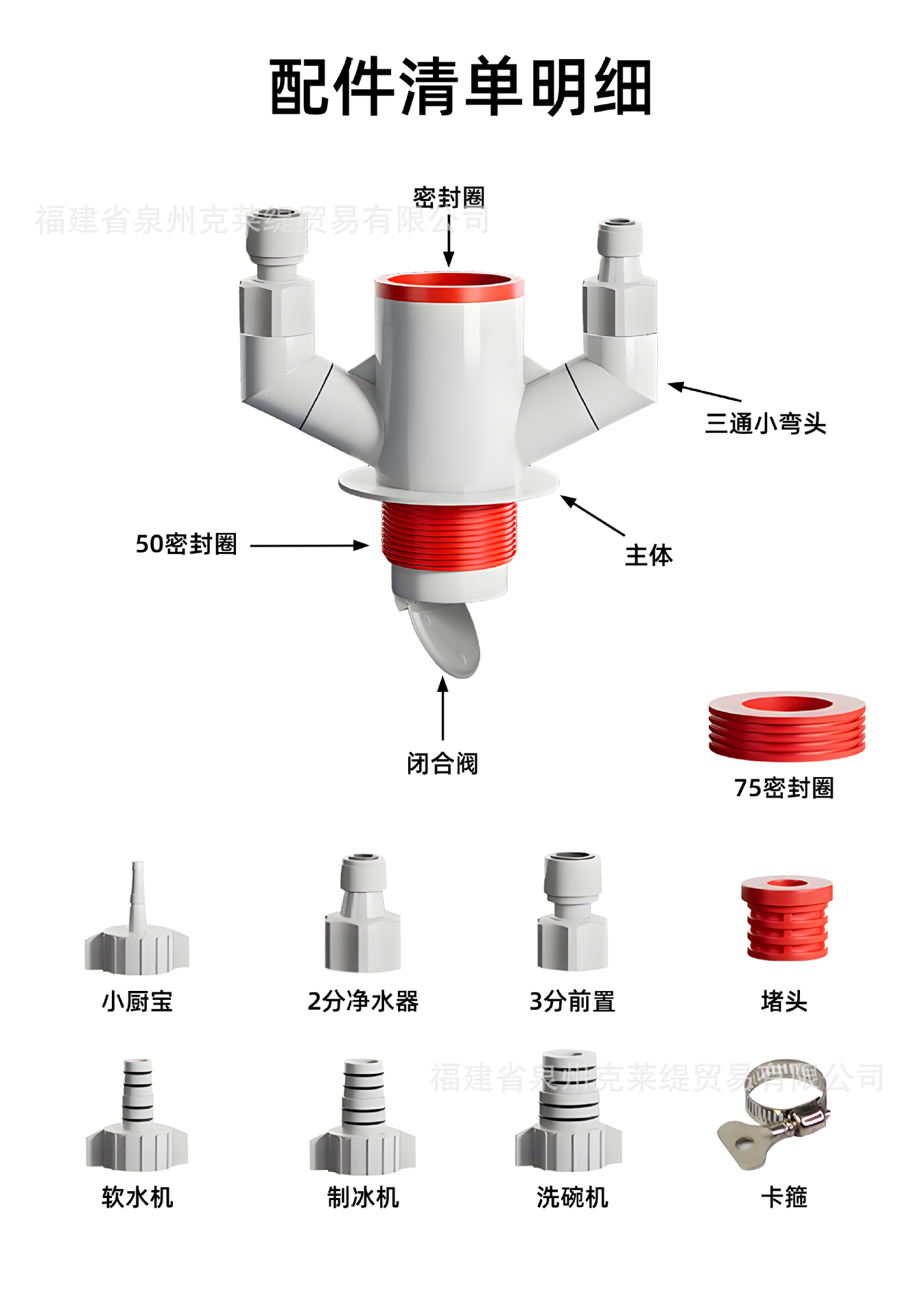 配件清单明细

福建省泉州克莱缇贸易有限公司

密封圈

三通小弯头

50密封圈

主体

闭合阀

75密封圈

小厨宝

2分净水器

3分前置

堵头

福建省泉州克莱缇贸易有限公司

软水机

制冰机

洗碗机

卡箍