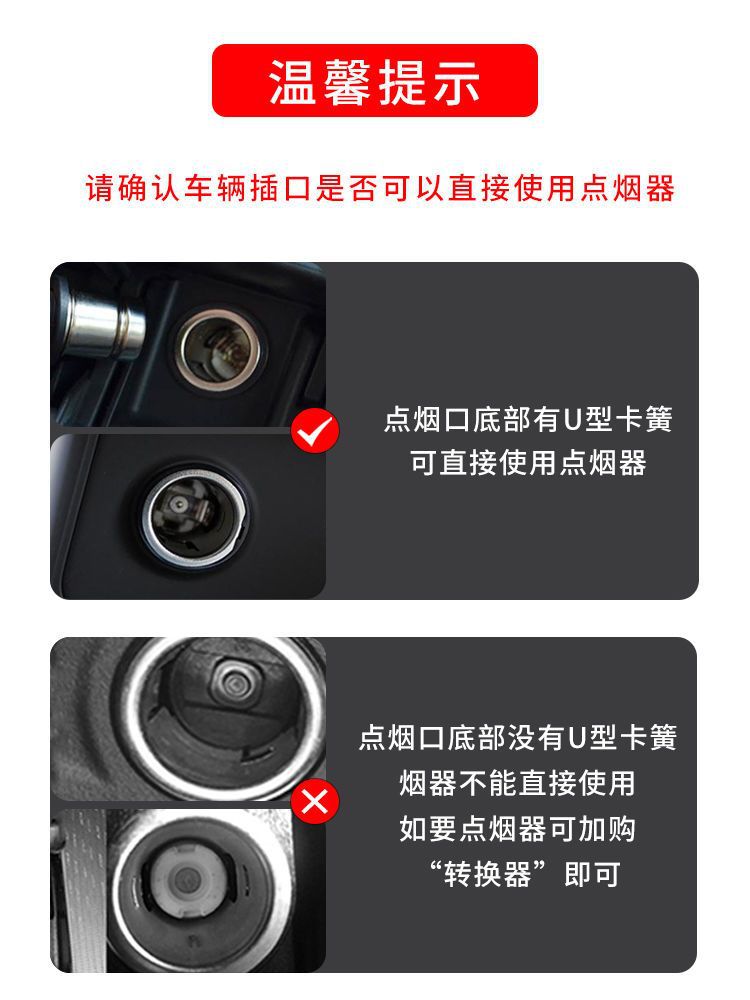 温馨提示

请确认车辆插口是否可以直接使用点烟器

点烟口底部有U型卡簧
可直接使用点烟器

点烟口底部没有U型卡簧
烟器不能直接使用
如要点烟器可加购
“转换器”即可