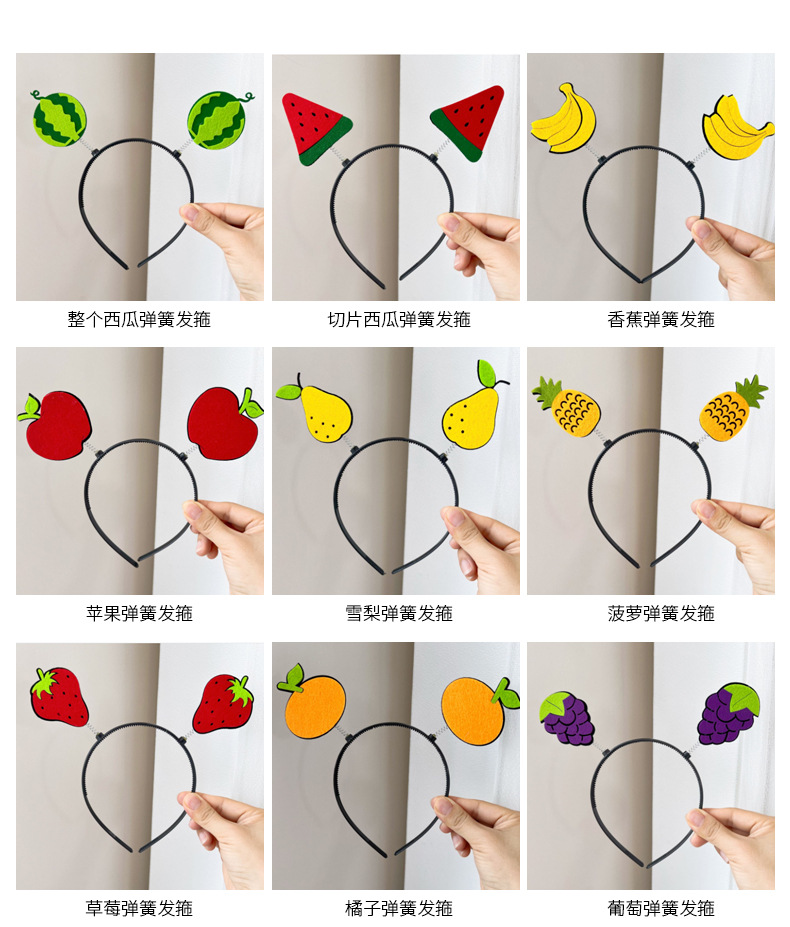 整个西瓜弹簧发箍

切片西瓜弹簧发箍

香蕉弹簧发箍

苹果弹簧发箍

雪梨弹簧发箍

菠萝弹簧发箍

草莓弹簧发箍

橘子弹簧发箍

葡萄弹簧发箍