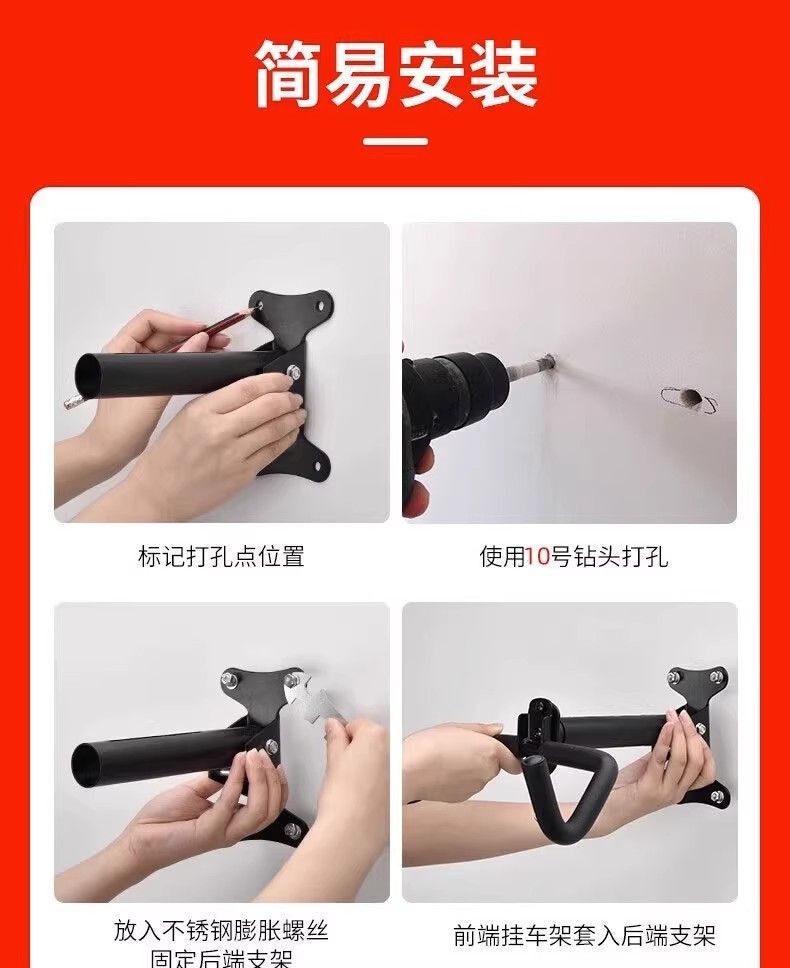 简易安装

标记打孔点位置

使用10号钻头打孔

放入不锈钢膨胀螺丝
固定后端支架

前端挂车架套入后端支架