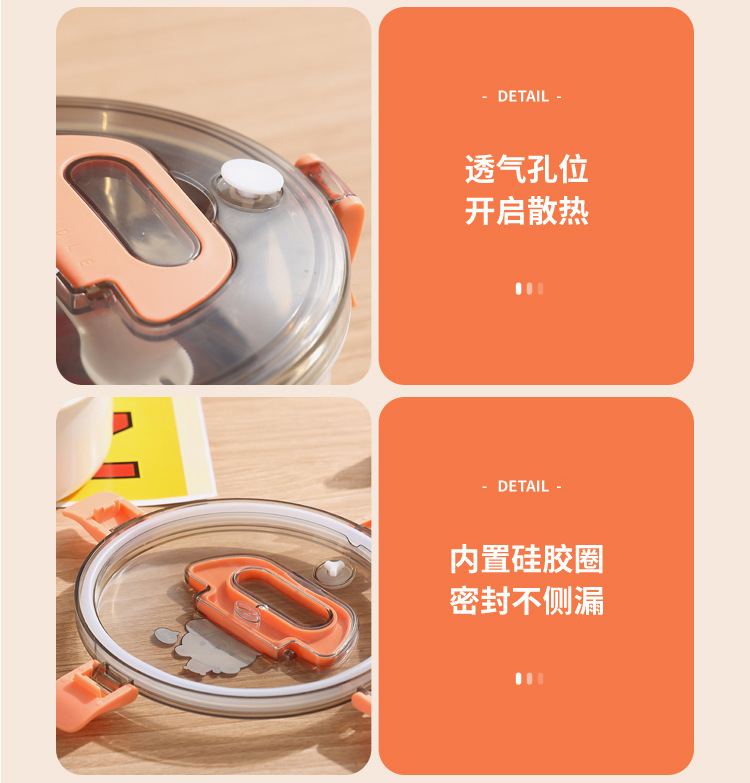 - DETAIL -

透气孔位
开启散热

- DETAIL -

内置硅胶圈
密封不侧漏