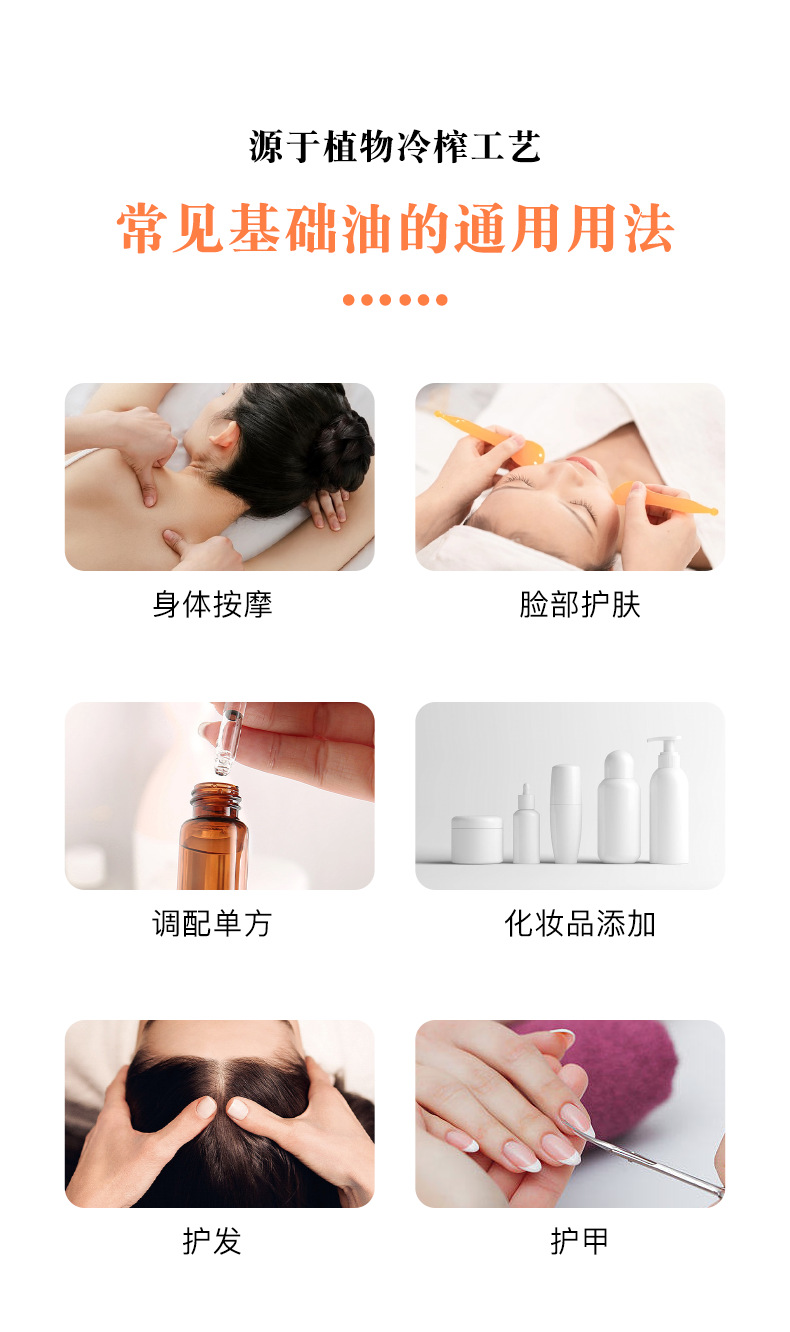 源于植物冷榨工艺

常见基础油的通用用法

身体按摩

脸部护肤

调配单方

化妆品添加

护发

护甲