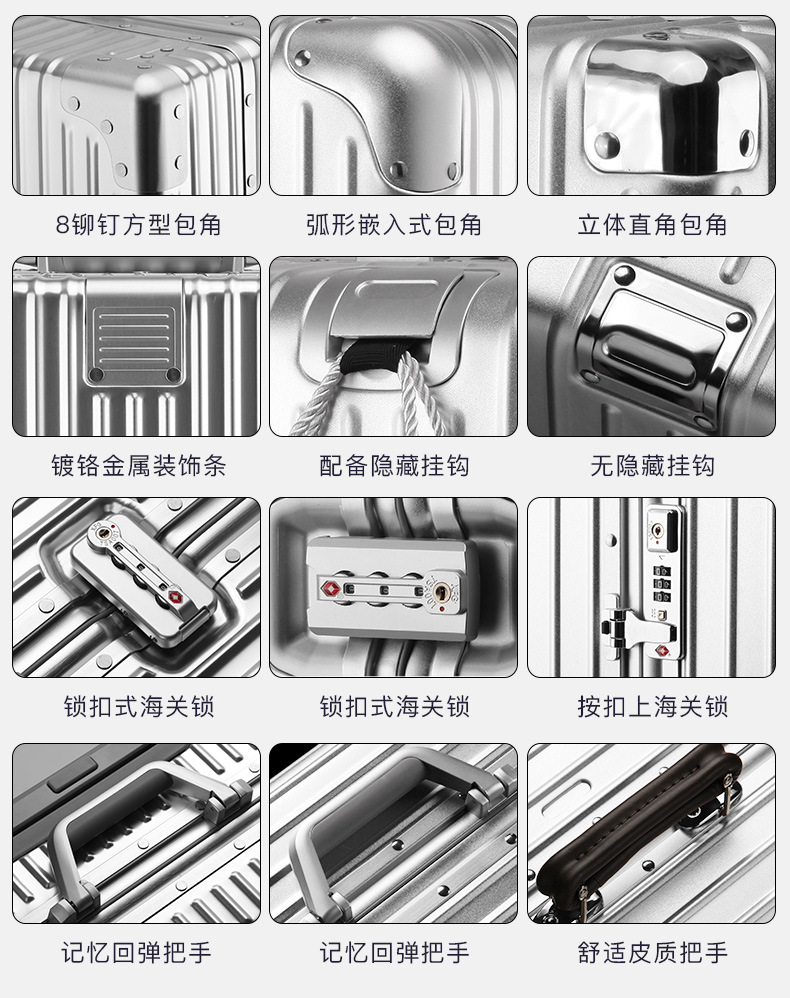 8铆钉方型包角

弧形嵌入式包角

立体直角包角

镀铬金属装饰条

配备隐藏挂钩

无隐藏挂钩

锁扣式海关锁

锁扣式海关锁

按扣上海关锁

记忆回弹把手

记忆回弹把手

舒适皮质把手