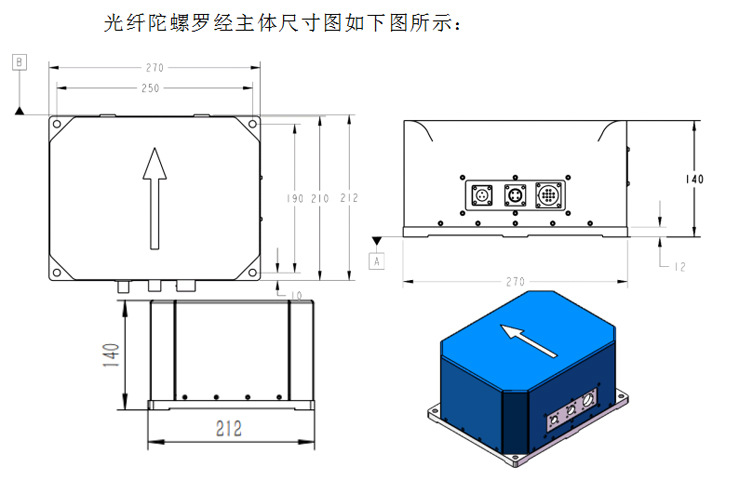 光纤陀螺罗经主体尺寸图如下图所示：

B

270

250

190 210 212

10

140

212

140

A

12

270