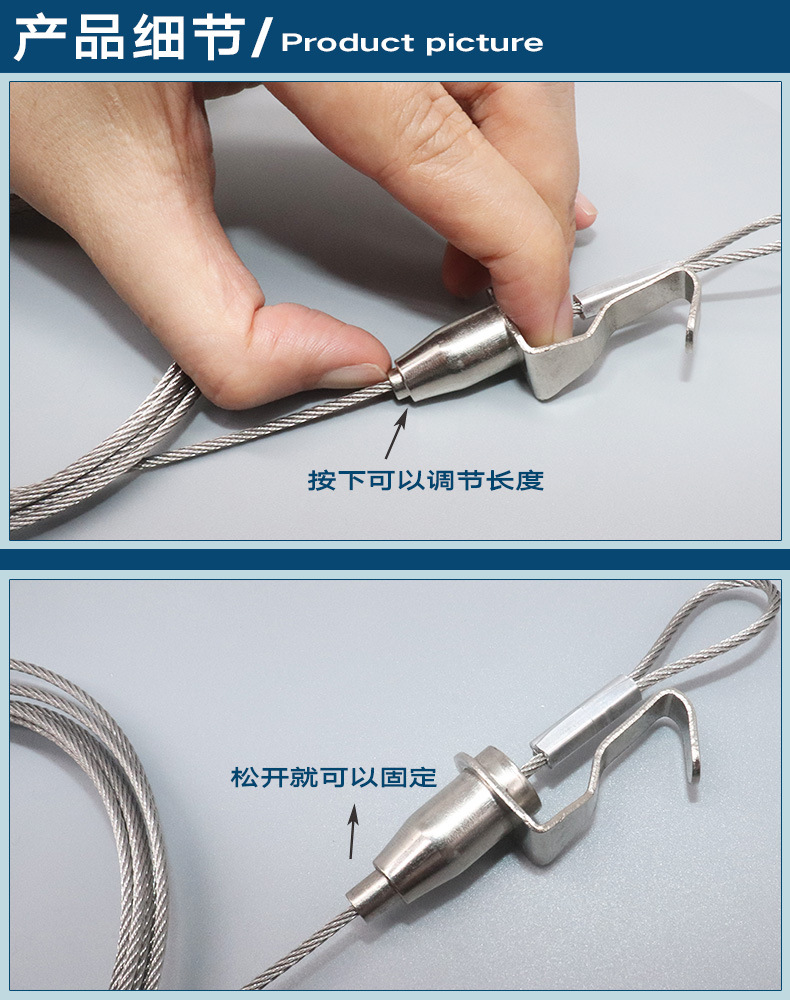 产品细节/ Product picture

按下可以调节长度

松开就可以固定