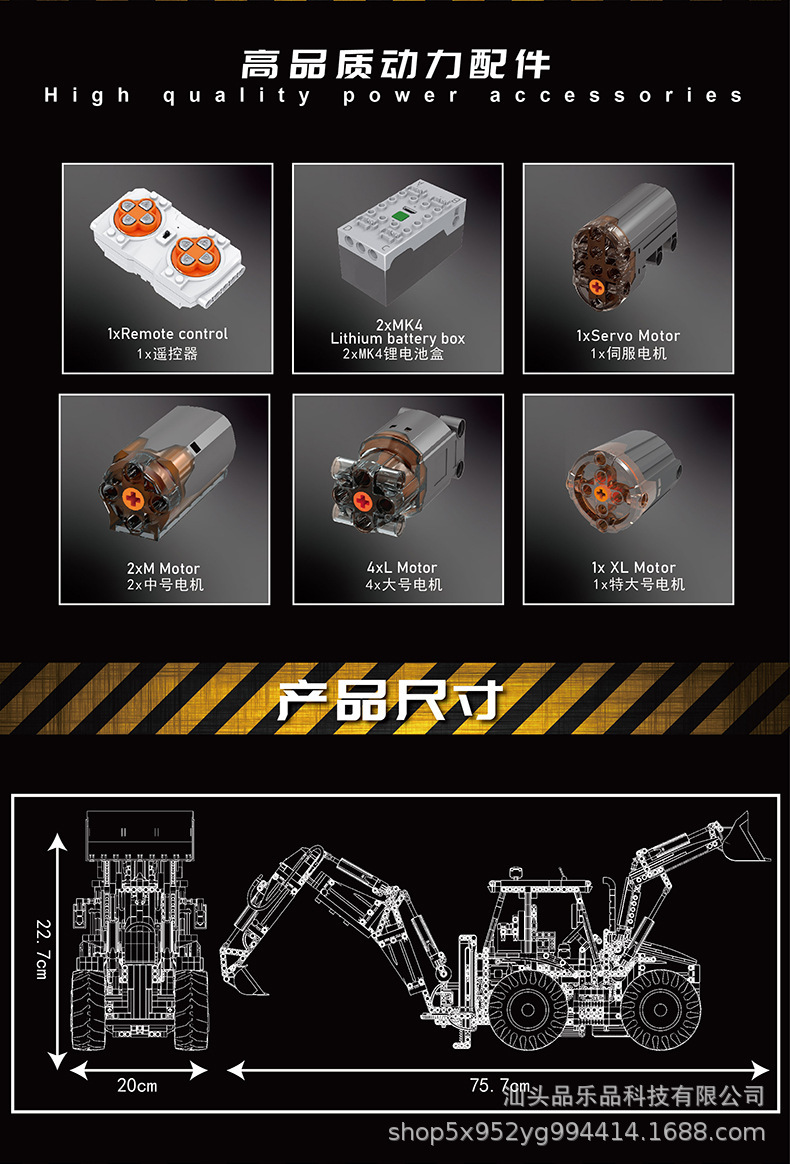 高品质动力配件
High quality power accessories

1xRemote control
1x遥控器

2xMK4
Lithium battery box
2xMK4锂电池盒

1xServo Motor
1x伺服电机

2xM Motor
2x中号电机

4xL Motor
4x大号电机

1x XL Motor
1x特大号电机

产品尺寸

22.7cm

20cm

75.7cm

汕头品乐品科技有限公司
shop5x952yg994414.1688.com