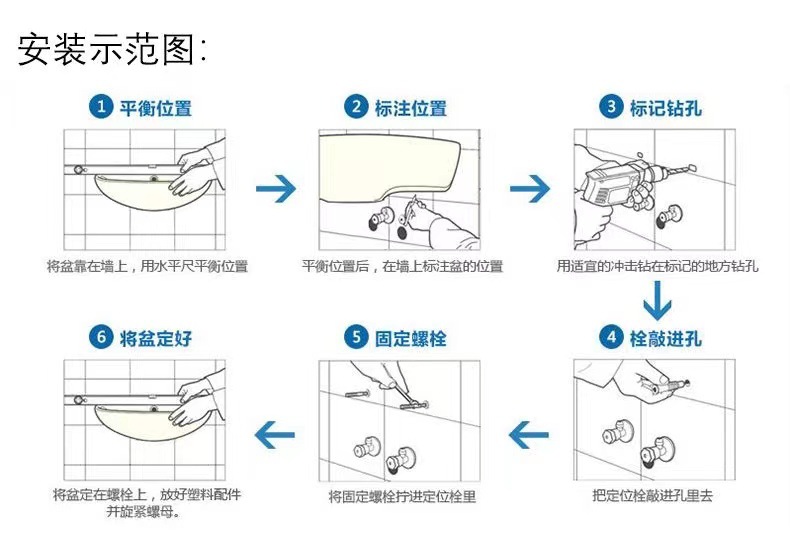 安装示范图:

1 平衡位置

将盆靠在墙上，用水平尺平衡位置

2 标注位置

平衡位置后，在墙上标注盆的位置

3 标记钻孔

用适宜的冲击钻在标记的地方钻孔

4 栓敲进孔

把定位栓敲进孔里去

5 固定螺栓

将固定螺栓拧进定位栓里

6 将盆定好

将盆定在螺栓上，放好塑料配件并旋紧螺母。