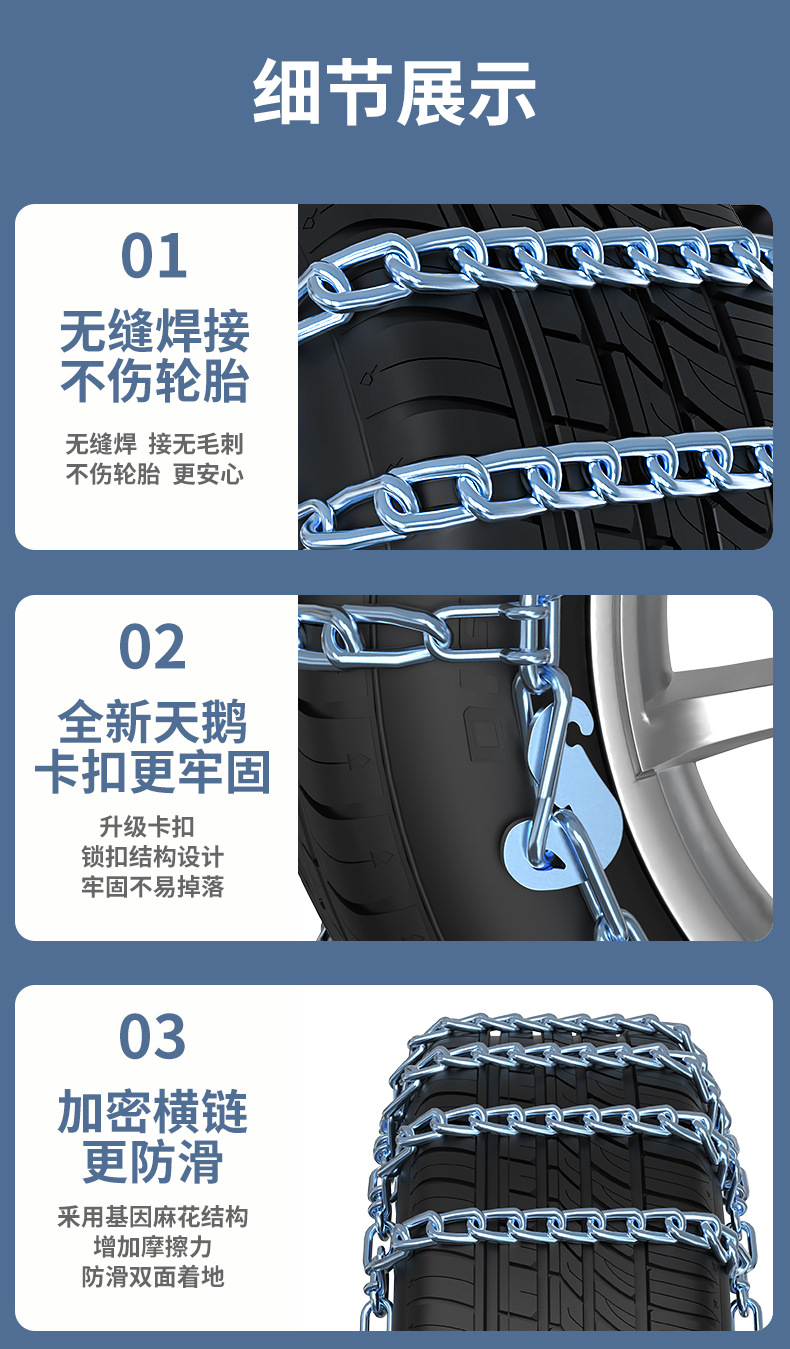 细节展示

01

无缝焊接
不伤轮胎

无缝焊 接无毛刺
不伤轮胎 更安心

02

全新天鹅
卡扣更牢固

升级卡扣
锁扣结构设计
牢固不易掉落

03

加密横链
更防滑

采用基因麻花结构
增加摩擦力
防滑双面着地