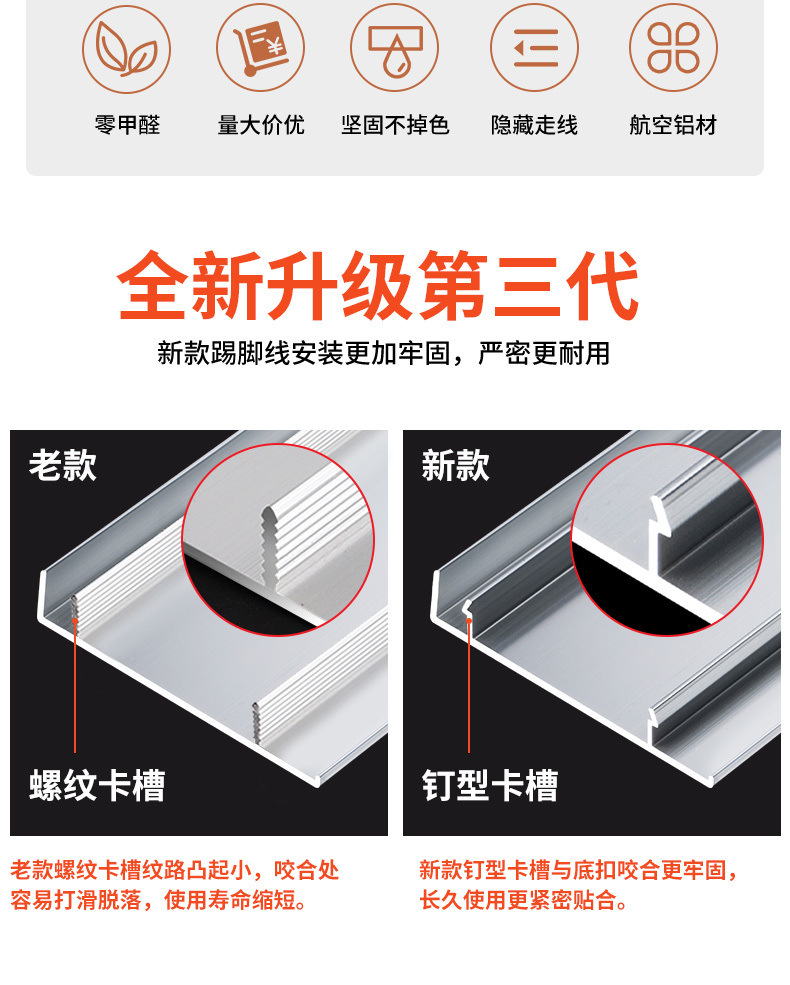 零甲醛

量大价优

坚固不掉色

隐藏走线

航空铝材

全新升级第三代

新款踢脚线安装更加牢固，严密更耐用

老款

螺纹卡槽

老款螺纹卡槽纹路凸起小，咬合处容易打滑脱落，使用寿命缩短。

新款

钉型卡槽

新款钉型卡槽与底扣咬合更牢固，长久使用更紧密贴合。