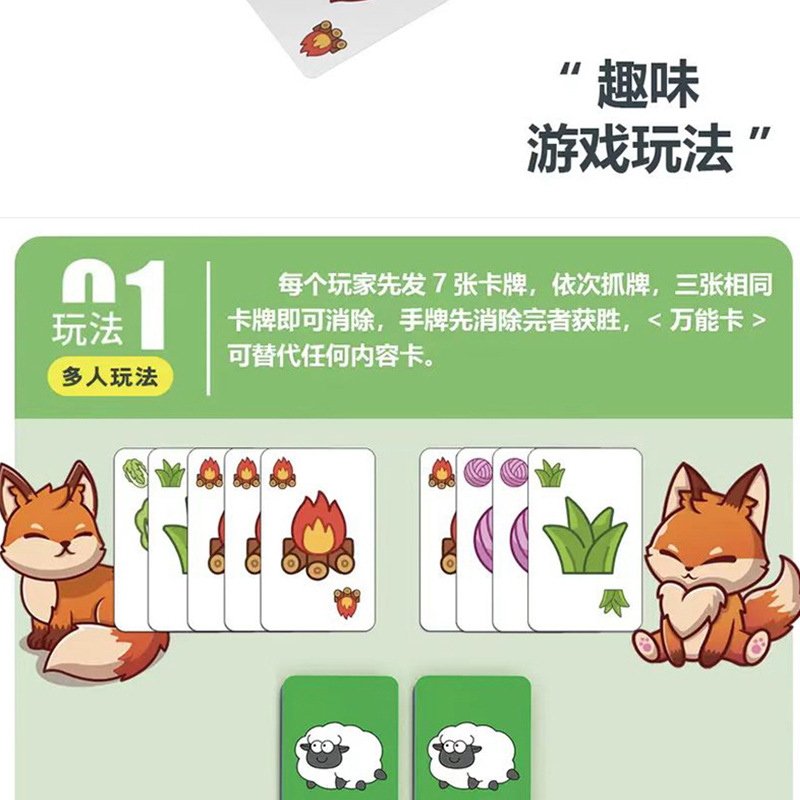 “ 趣味
游戏玩法 ”

01
玩法
多人玩法

每个玩家先发 7 张卡牌，依次抓牌，三张相同卡牌即可消除，手牌先消除完者获胜，< 万能卡 > 可替代任何内容卡。