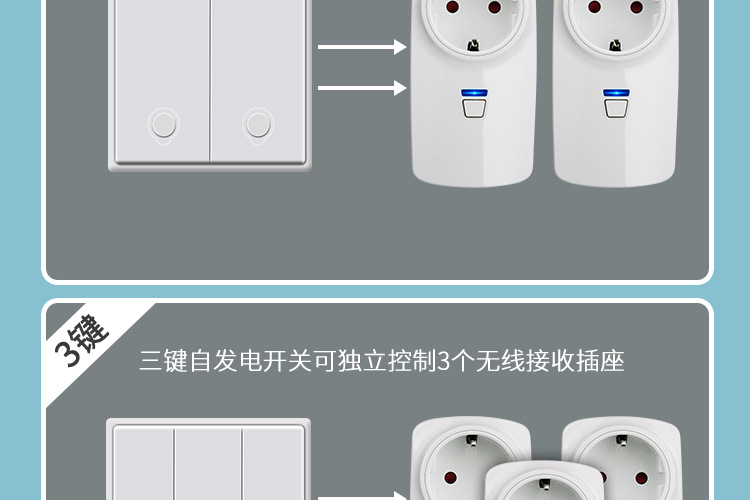 3键

三键自发电开关可独立控制3个无线接收插座