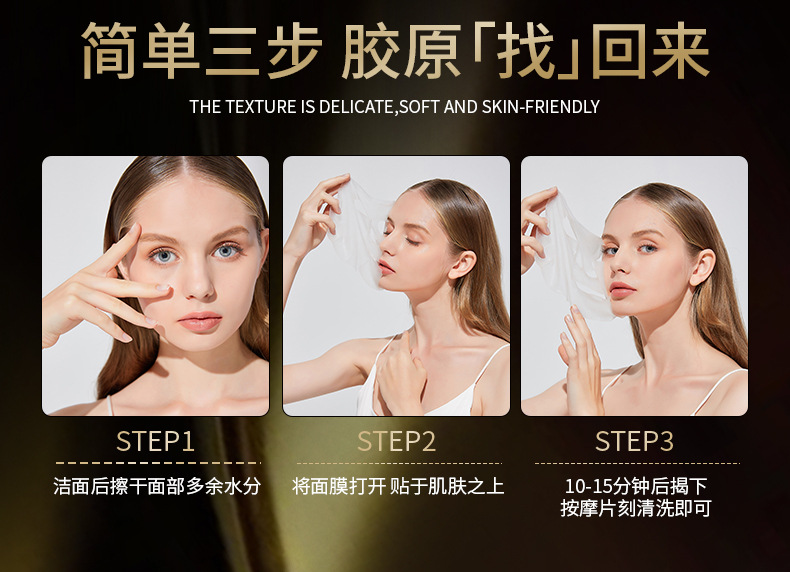 简单三步 胶原「找」回来

THE TEXTURE IS DELICATE,SOFT AND SKIN-FRIENDLY

STEP1

洁面后擦干面部多余水分

STEP2

将面膜打开 贴于肌肤之上

STEP3

10-15分钟后揭下
按摩片刻清洗即可