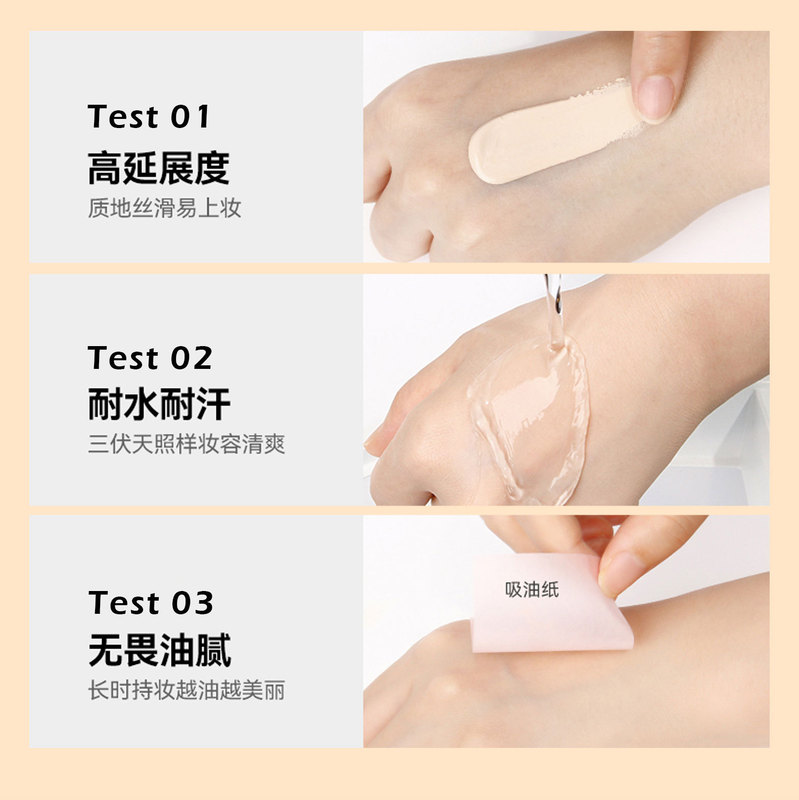 Test 01
高延展度
质地丝滑易上妆

Test 02
耐水耐汗
三伏天照样妆容清爽

Test 03
无畏油腻
长时持妆越油越美丽

吸油纸