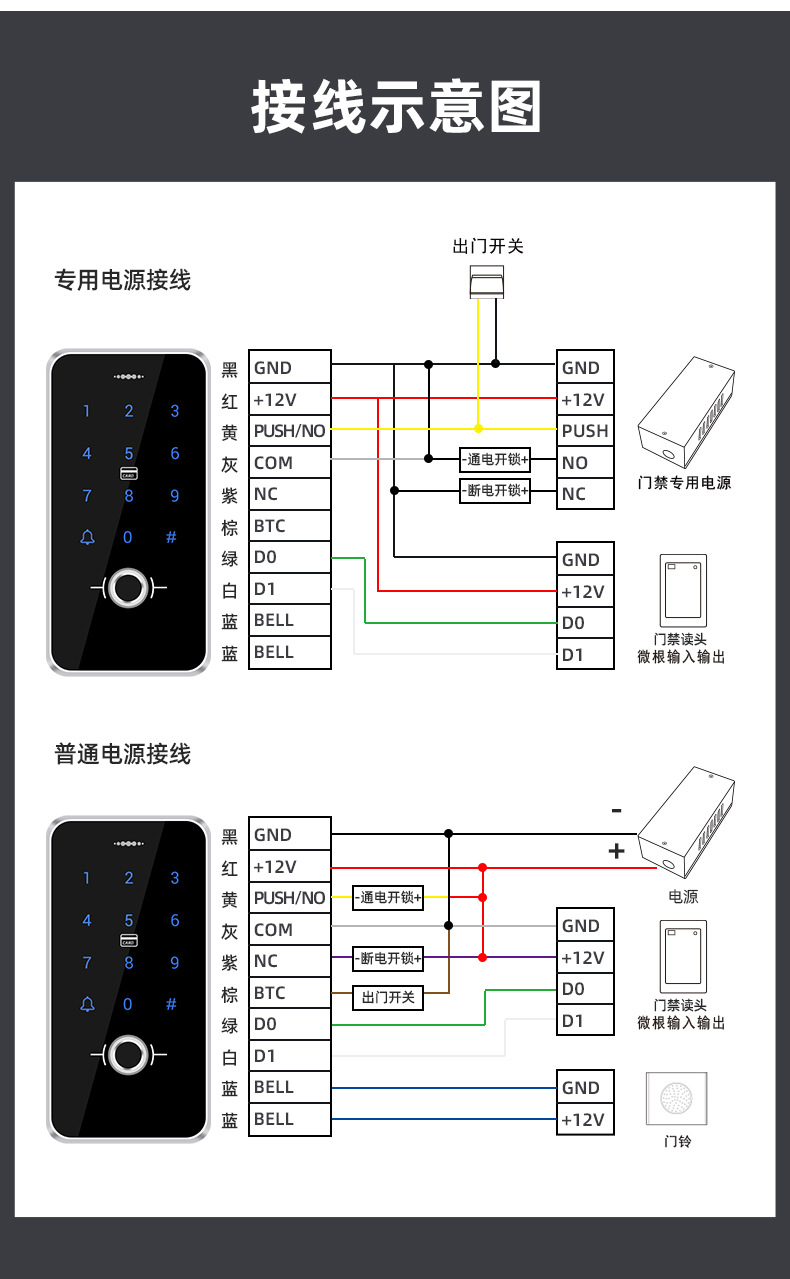 接线示意图

专用电源接线

出门开关

1 2 3
4 5 6
7 8 9
0 #

黑 GND
红 +12V
黄 PUSH/NO
灰 COM
紫 NC
棕 BTC
绿 D0
白 D1
蓝 BELL
蓝 BELL

-通电开锁+
-断电开锁+

GND
+12V
PUSH
NO
NC

门禁专用电源

GND
+12V
D0
D1

门禁读头
微根输入输出

普通电源接线

1 2 3
4 5 6
7 8 9
0 #

黑 GND
红 +12V
黄 PUSH/NO
灰 COM
紫 NC
棕 BTC
绿 D0
白 D1
蓝 BELL
蓝 BELL

-通电开锁+
-断电开锁+
出门开关

-
+
电源

GND
+12V
D0
D1

门禁读头
微根输入输出

GND
+12V

门铃