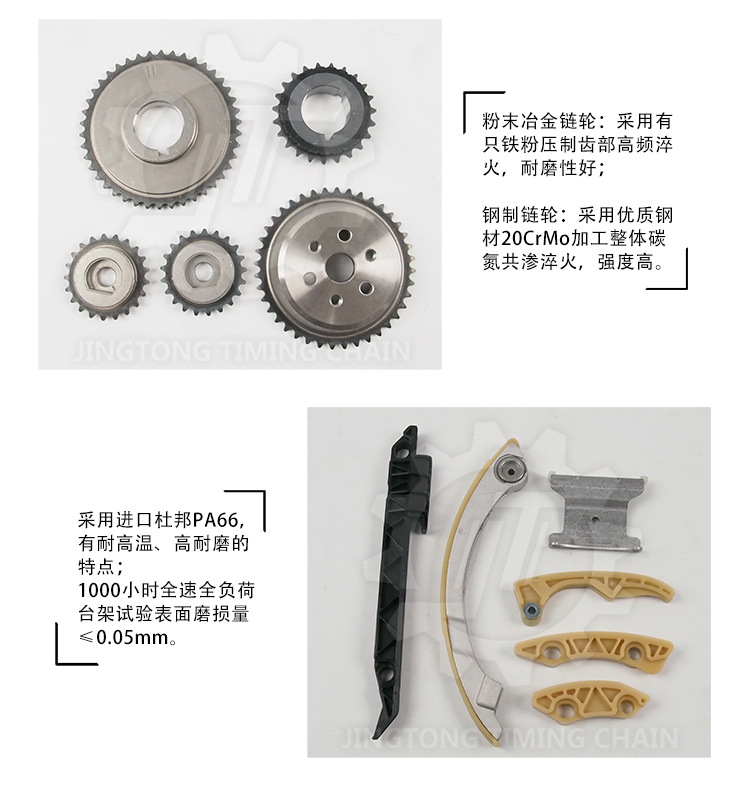 JINGTONG TIMING CHAIN

粉末冶金链轮：采用有只铁粉压制齿部高频淬火，耐磨性好；

钢制链轮：采用优质钢材20CrMo加工整体碳氮共渗淬火，强度高。

采用进口杜邦PA66，有耐高温、高耐磨的特点；
1000小时全速全负荷台架试验表面磨损量≤0.05mm。

JINGTONG TIMING CHAIN