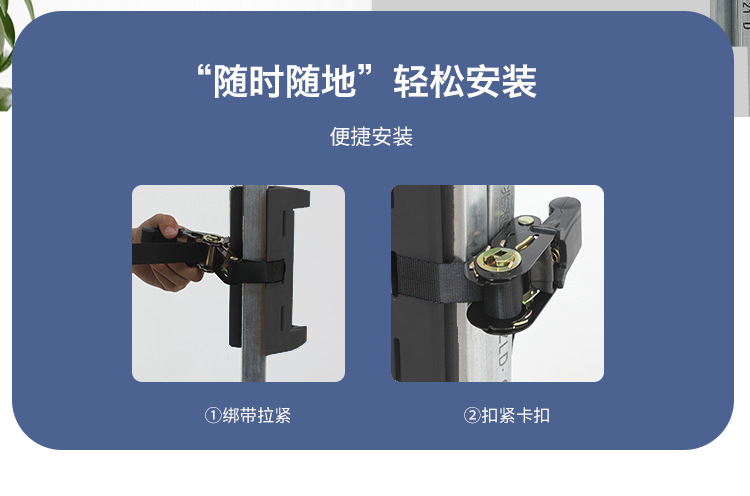 “随时随地”轻松安装

便捷安装

①绑带拉紧

②扣紧卡扣