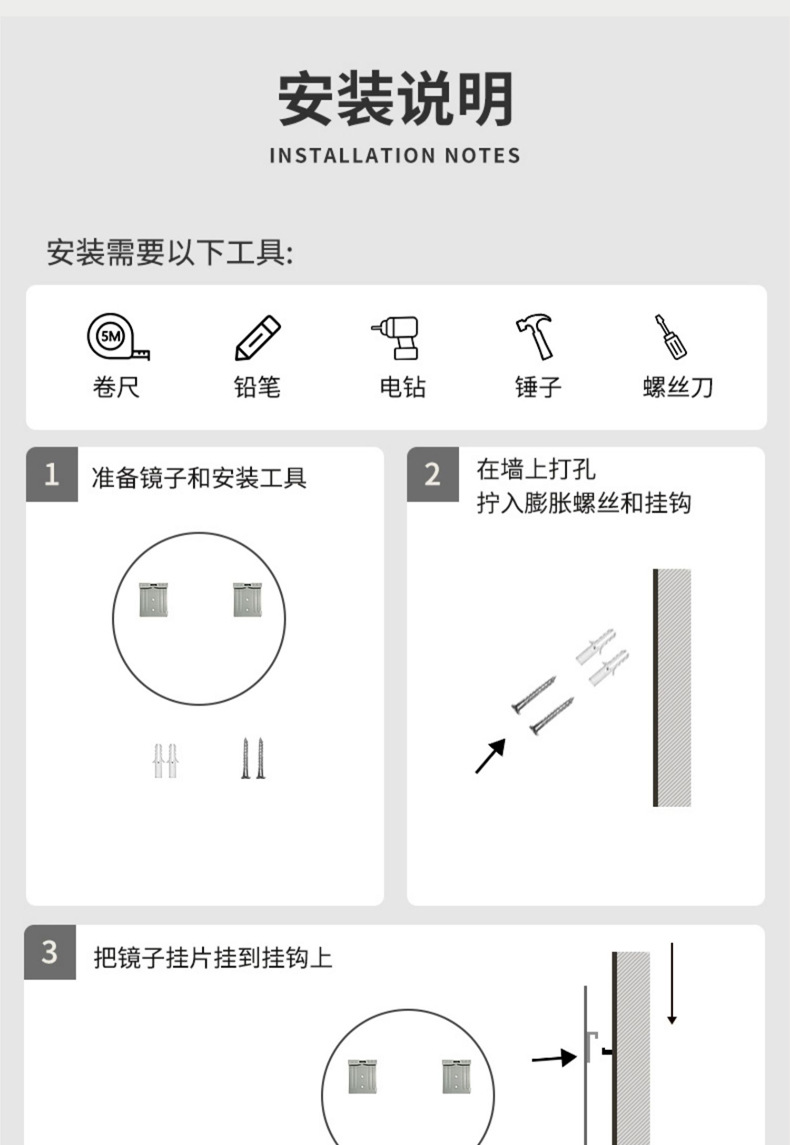 安装说明
INSTALLATION NOTES

安装需要以下工具:

5M

卷尺 铅笔 电钻 锤子 螺丝刀

1 准备镜子和安装工具

2 在墙上打孔
拧入膨胀螺丝和挂钩

3 把镜子挂片挂到挂钩上