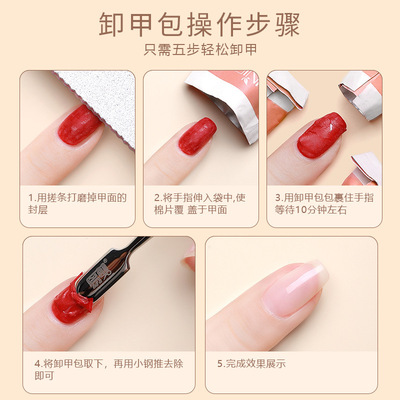 卸甲包操作步骤
只需五步轻松卸甲

1.用搓条打磨掉甲面的封层

2.将手指伸入袋中,使棉片覆 盖于甲面

3.用卸甲包包裹住手指等待10分钟左右

4.将卸甲包取下，再用小钢推去除即可

5.完成效果展示