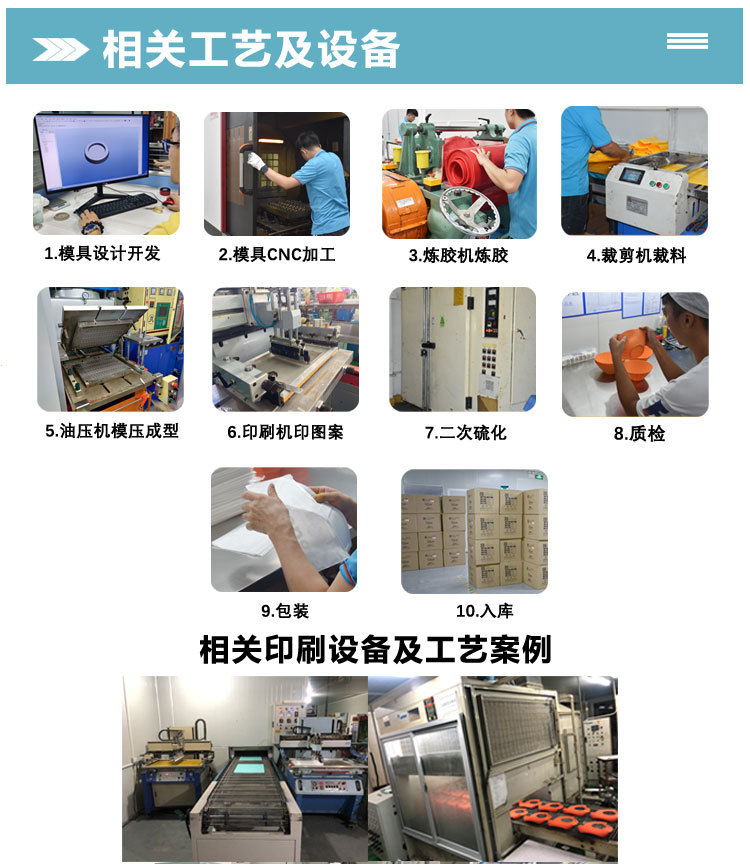 相关工艺及设备

1.模具设计开发

2.模具CNC加工

3.炼胶机炼胶

4.裁剪机裁料

5.油压机模压成型

6.印刷机印图案

7.二次硫化

8.质检

9.包装

10.入库

相关印刷设备及工艺案例