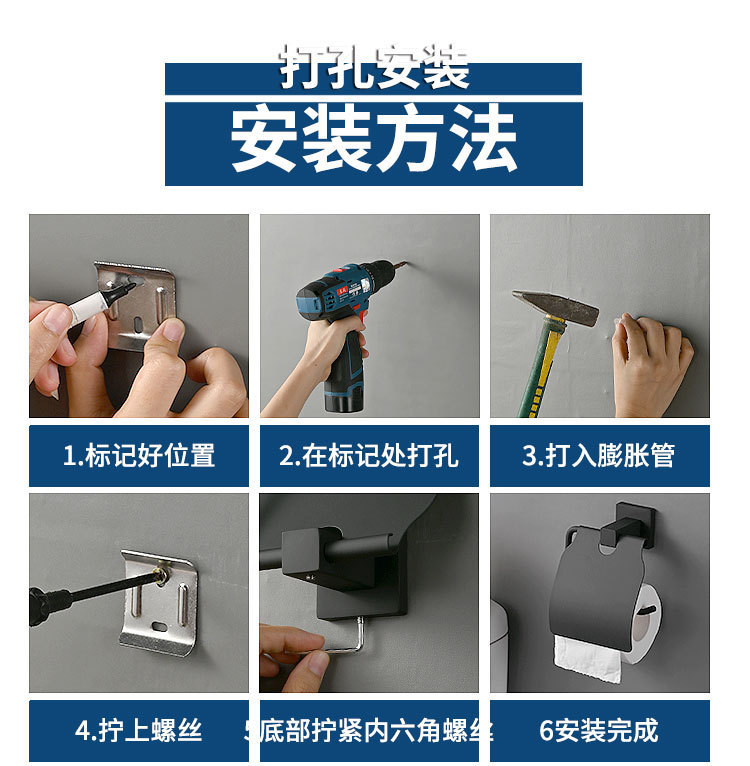 打孔安装
安装方法

1.标记好位置

2.在标记处打孔

3.打入膨胀管

4.拧上螺丝

5底部拧紧内六角螺丝

6安装完成