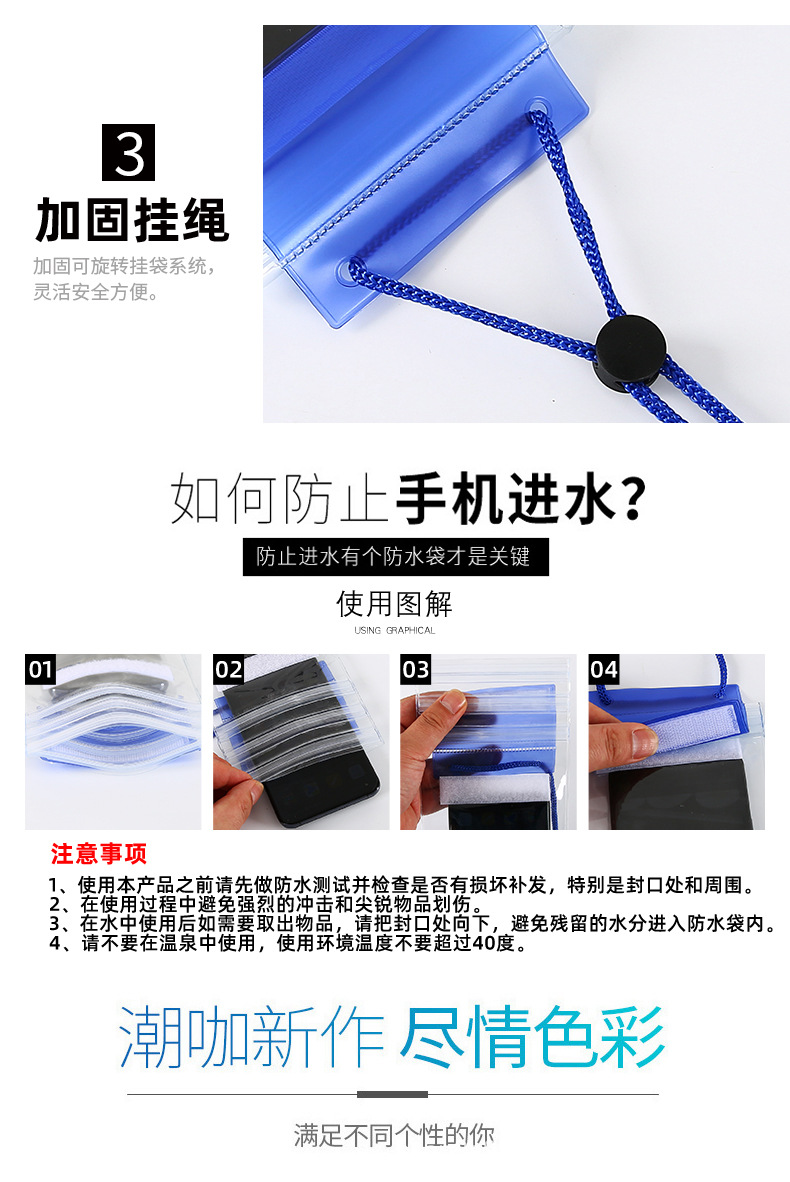 3
加固挂绳
加固可旋转挂袋系统，灵活安全方便。

如何防止手机进水？
防止进水有个防水袋才是关键
使用图解
USING GRAPHICAL

01
02
03
04

注意事项
1、使用本产品之前请先做防水测试并检查是否有损坏补发，特别是封口处和周围。
2、在使用过程中避免强烈的冲击和尖锐物品划伤。
3、在水中使用后如需要取出物品，请把封口处向下，避免残留的水分进入防水袋内。
4、请不要在温泉中使用，使用环境温度不要超过40度。

潮咖新作 尽情色彩
满足不同个性的你