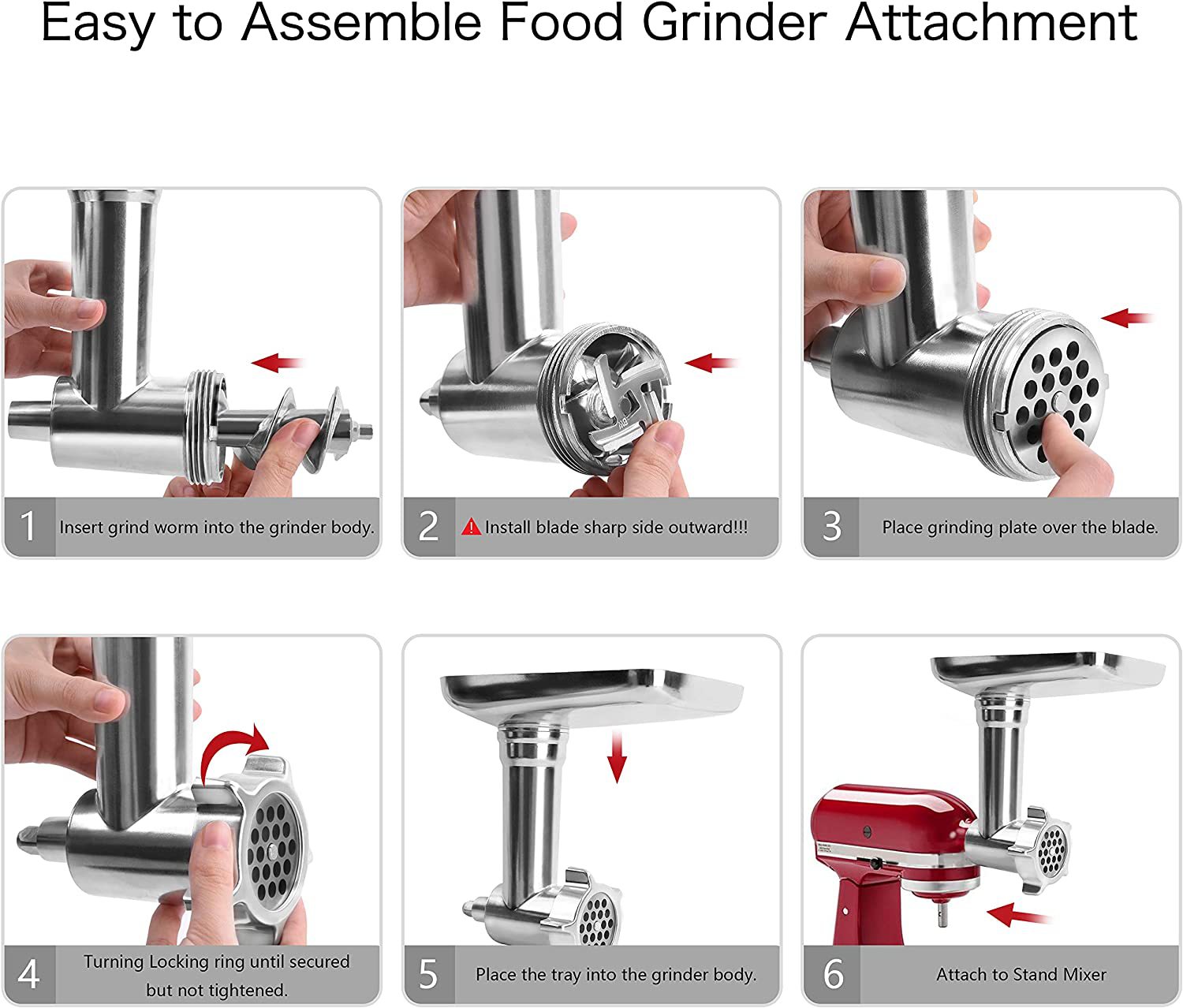 Easy to Assemble Food Grinder Attachment

1 Insert grind worm into the grinder body.

2 Install blade sharp side outward!!!

3 Place grinding plate over the blade.

4 Turning Locking ring until secured but not tightened.

5 Place the tray into the grinder body.

6 Attach to Stand Mixer