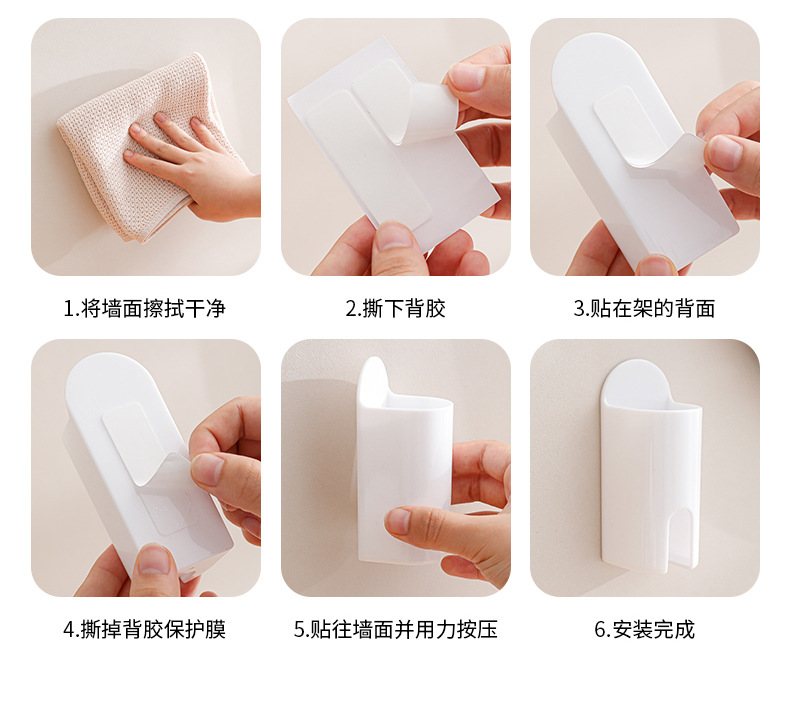 1.将墙面擦拭干净

2.撕下背胶

3.贴在架的背面

4.撕掉背胶保护膜

5.贴往墙面并用力按压

6.安装完成