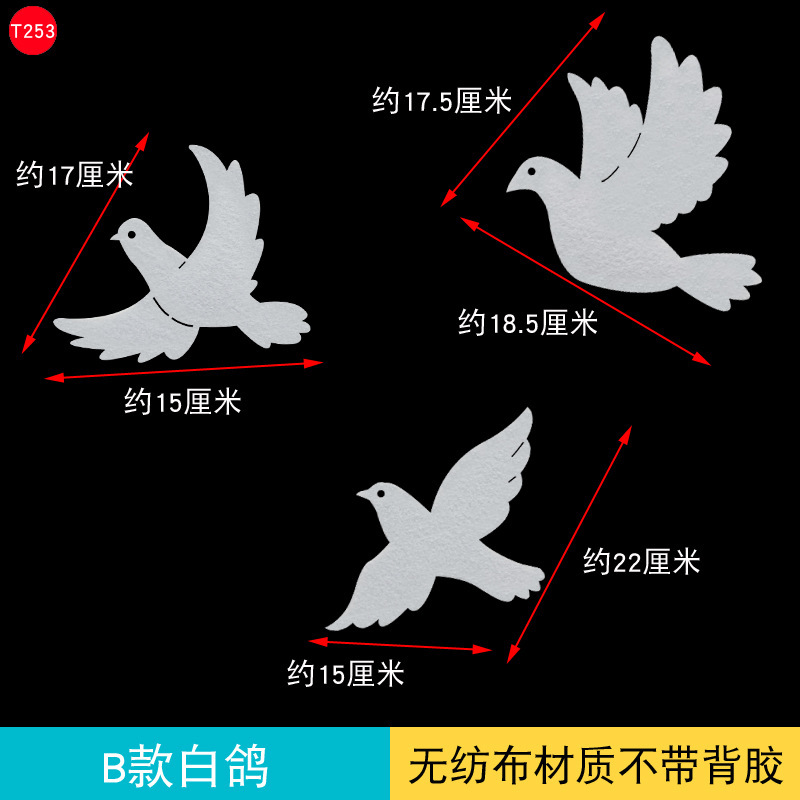 T253

约17.5厘米

约17厘米

约18.5厘米

约15厘米

约22厘米

约15厘米

B款白鸽

无纺布材质不带背胶