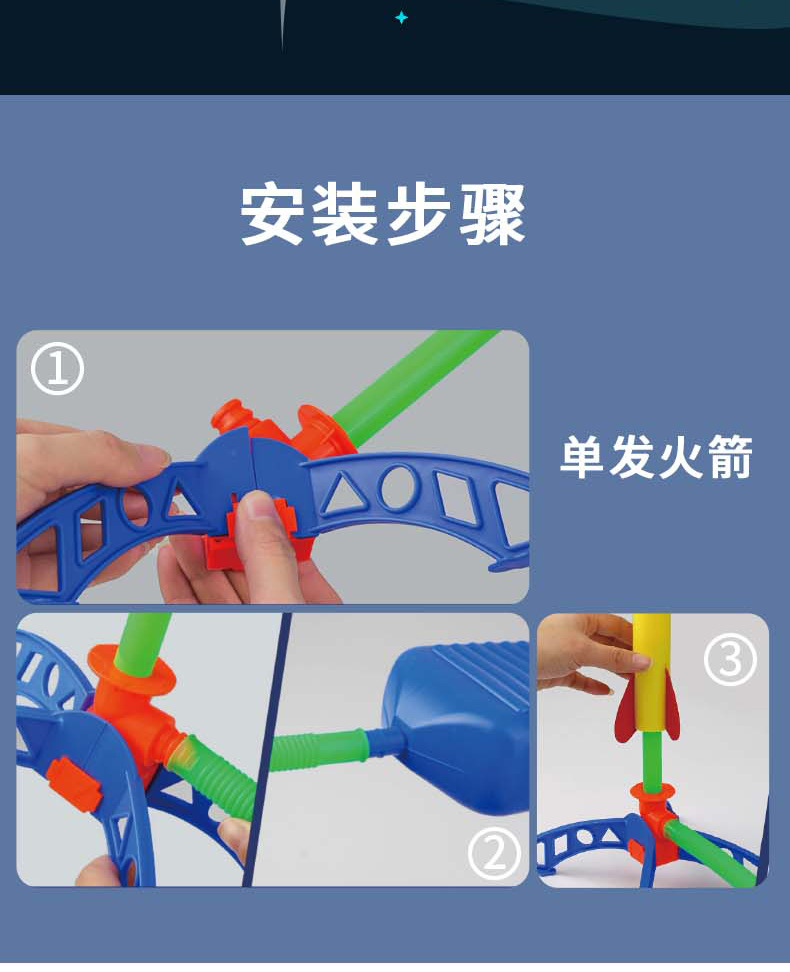 安装步骤

①

单发火箭

②

③