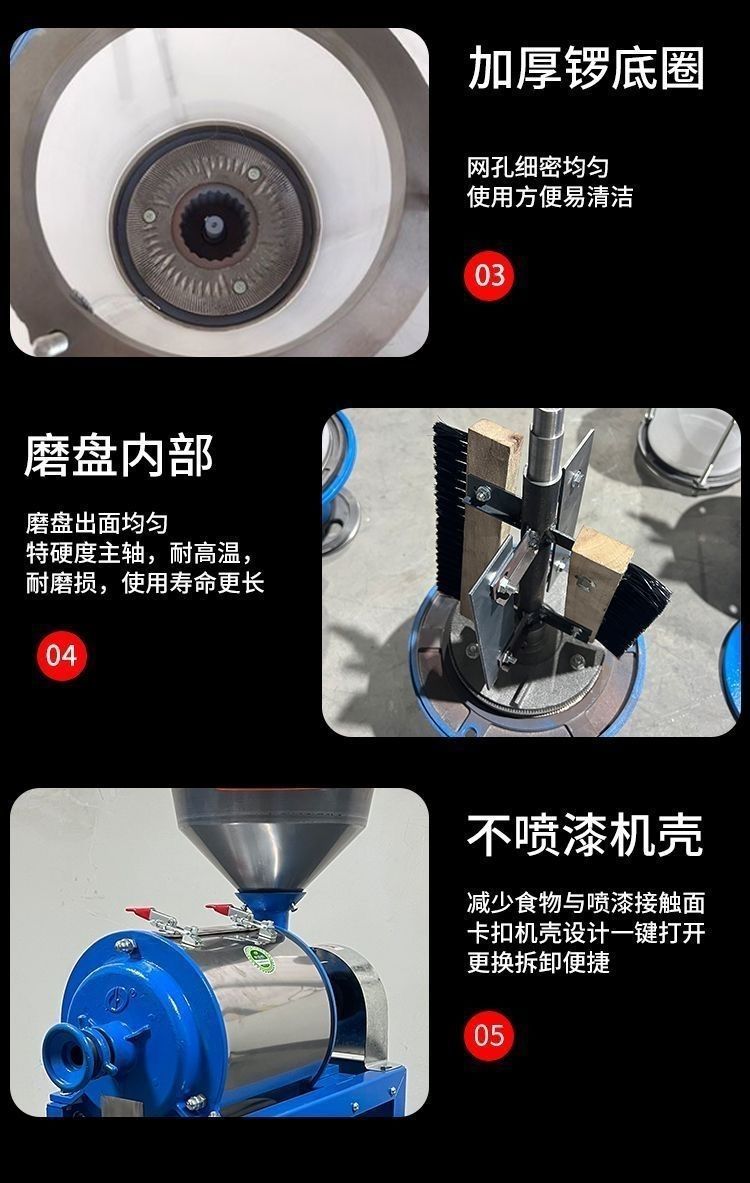 加厚锣底圈

网孔细密均匀
使用方便易清洁

03

磨盘内部

磨盘出面均匀
特硬度主轴，耐高温，
耐磨损，使用寿命更长

04

不喷漆机壳

减少食物与喷漆接触面
卡扣机壳设计一键打开
更换拆卸便捷

05