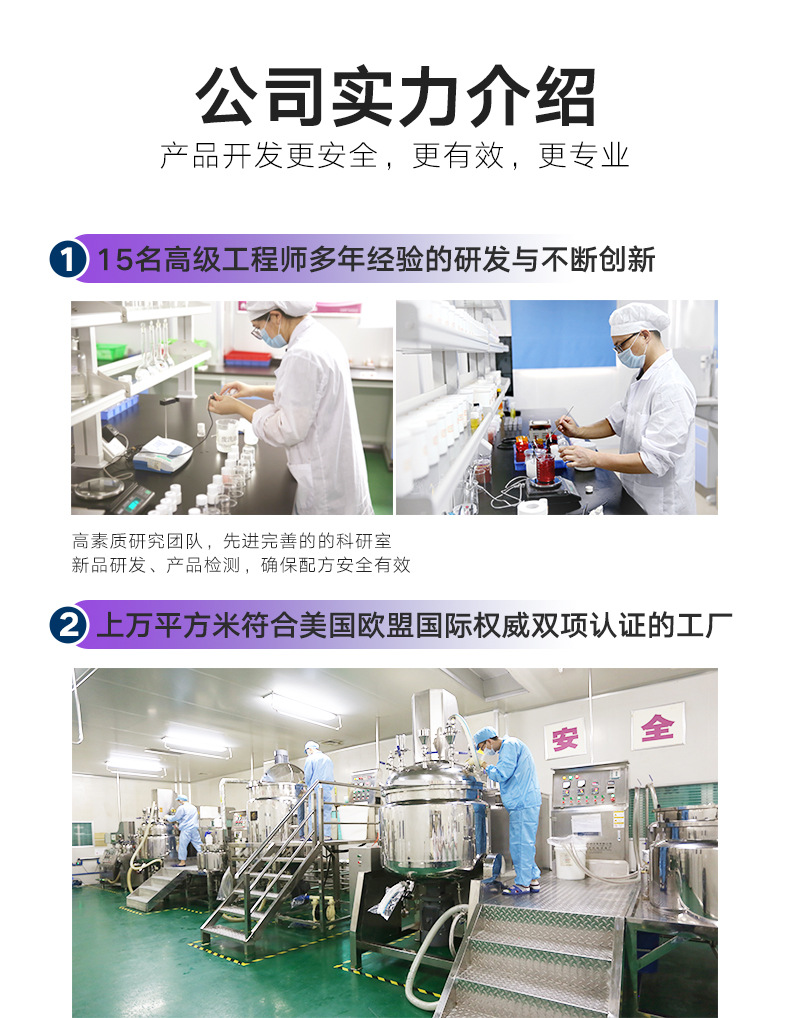 公司实力介绍

产品开发更安全，更有效，更专业

1 15名高级工程师多年经验的研发与不断创新

高素质研究团队，先进完善的的科研室
新品研发、产品检测，确保配方安全有效

2 上万平方米符合美国欧盟国际权威双项认证的工厂

安 全