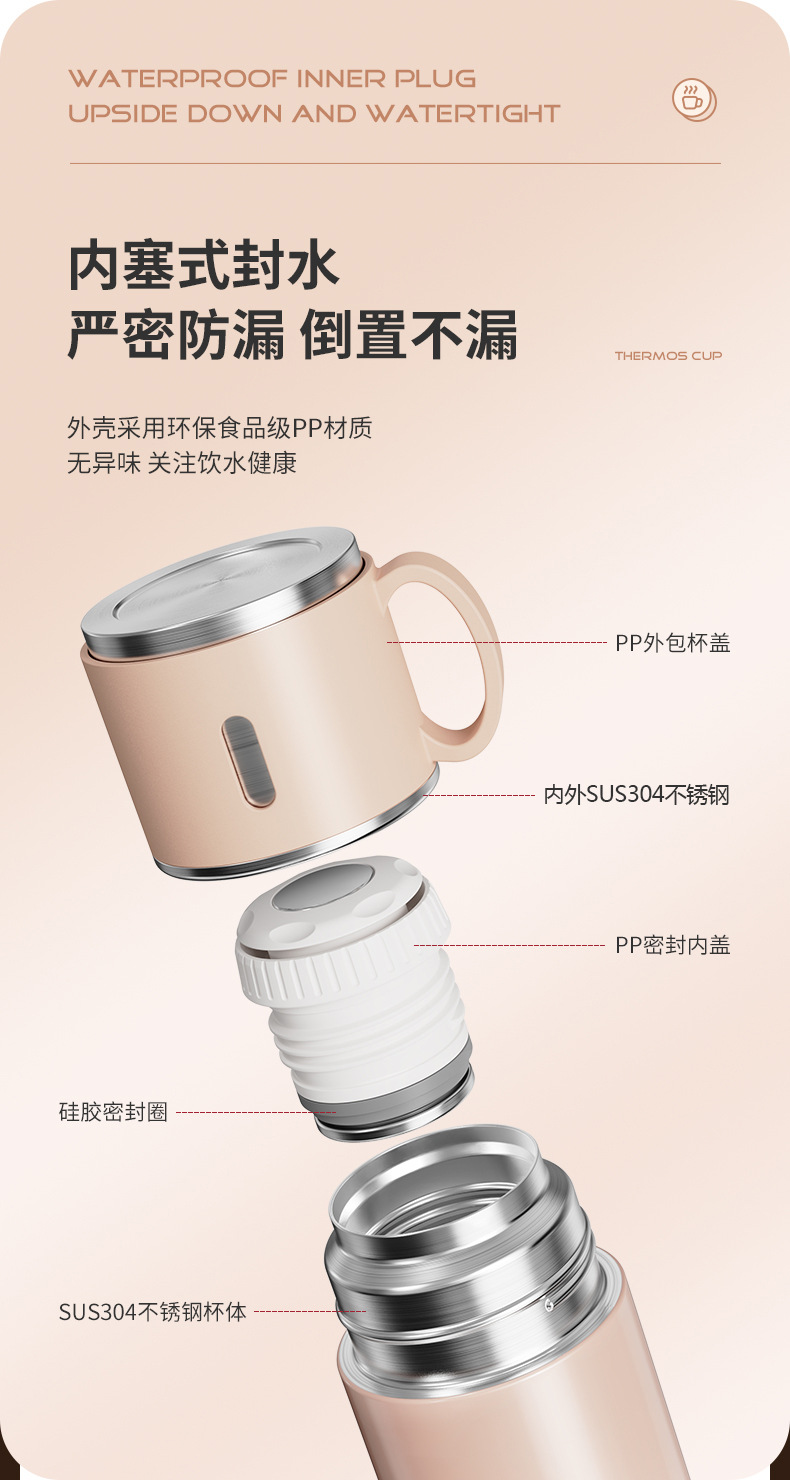 WATERPROOF INNER PLUG
UPSIDE DOWN AND WATERTIGHT

内塞式封水
严密防漏 倒置不漏

THERMOS CUP

外壳采用环保食品级PP材质
无异味 关注饮水健康

PP外包杯盖

内外SUS304不锈钢

PP密封内盖

硅胶密封圈

SUS304不锈钢杯体