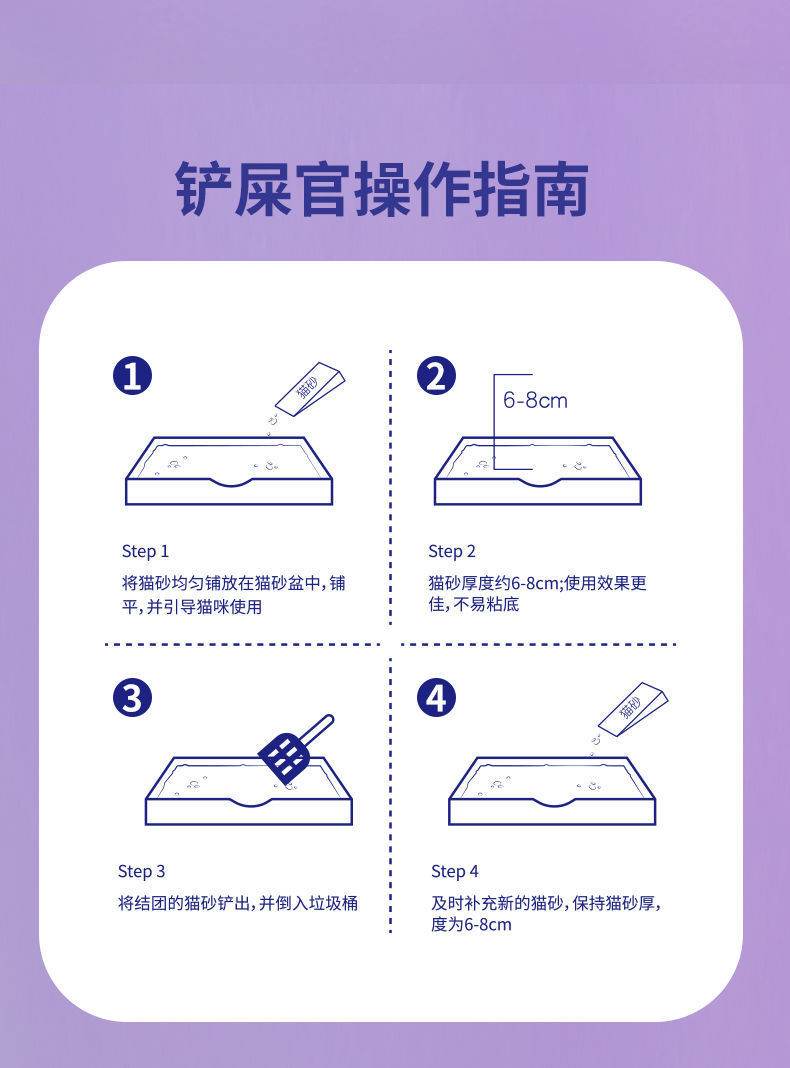 铲屎官操作指南

1
猫砂

Step 1
将猫砂均匀铺放在猫砂盆中，铺平，并引导猫咪使用

2
6-8cm

Step 2
猫砂厚度约6-8cm;使用效果更佳，不易粘底

3

Step 3
将结团的猫砂铲出，并倒入垃圾桶

4
猫砂

Step 4
及时补充新的猫砂，保持猫砂厚，度为6-8cm